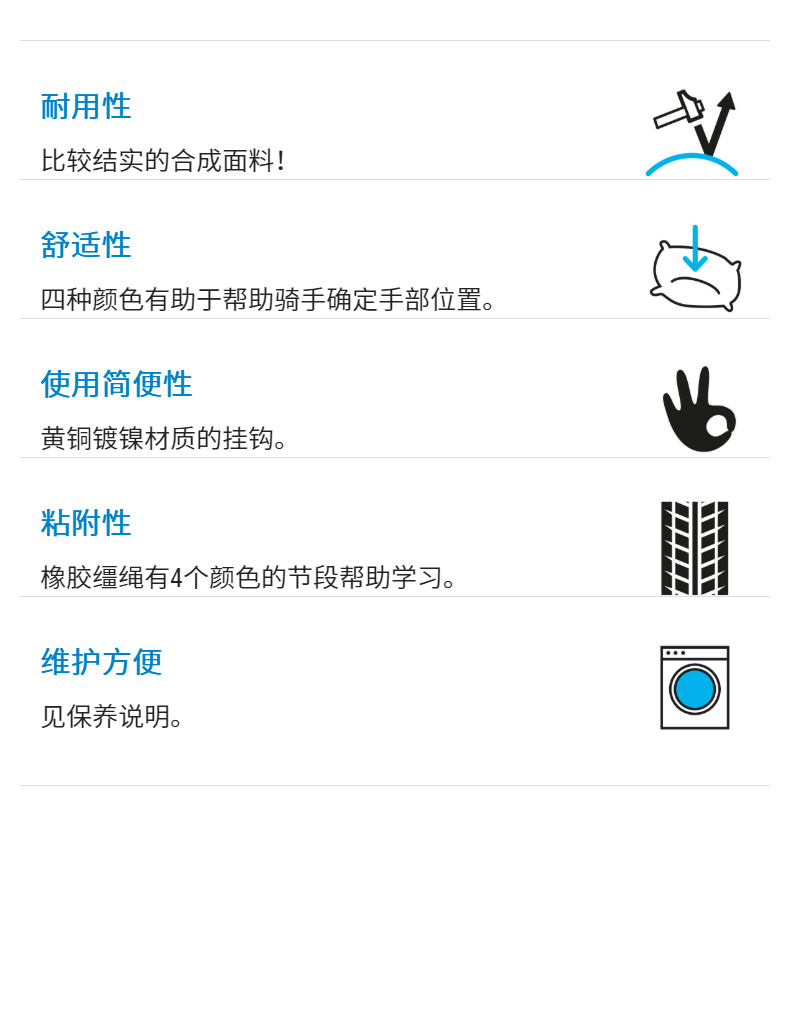 耐用性

比较结实的合成面料！

舒适性

四种颜色有助于帮助骑手确定手部位置。

使用简便性

黄铜镀镍材质的挂钩。

粘附性

橡胶缰绳有4个颜色的节段帮助学习。

维护方便

见保养说明。