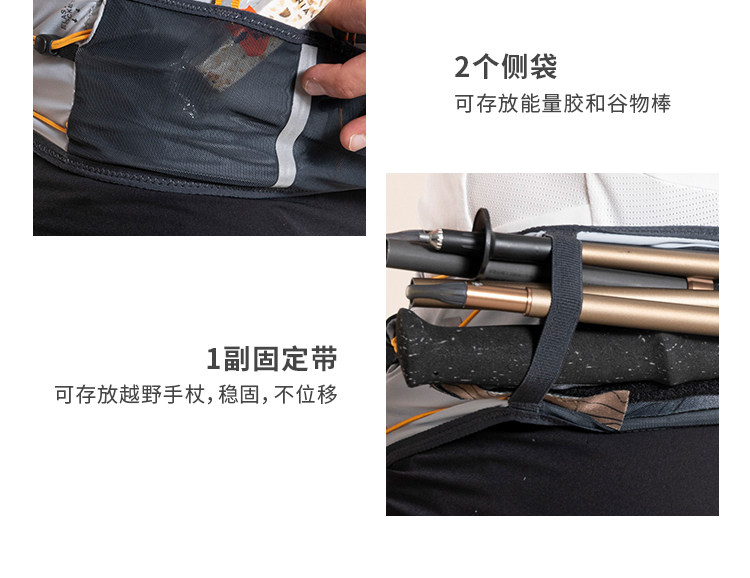 2个侧袋
可存放能量胶和谷物棒

1副固定带
可存放越野手杖，稳固，不位移