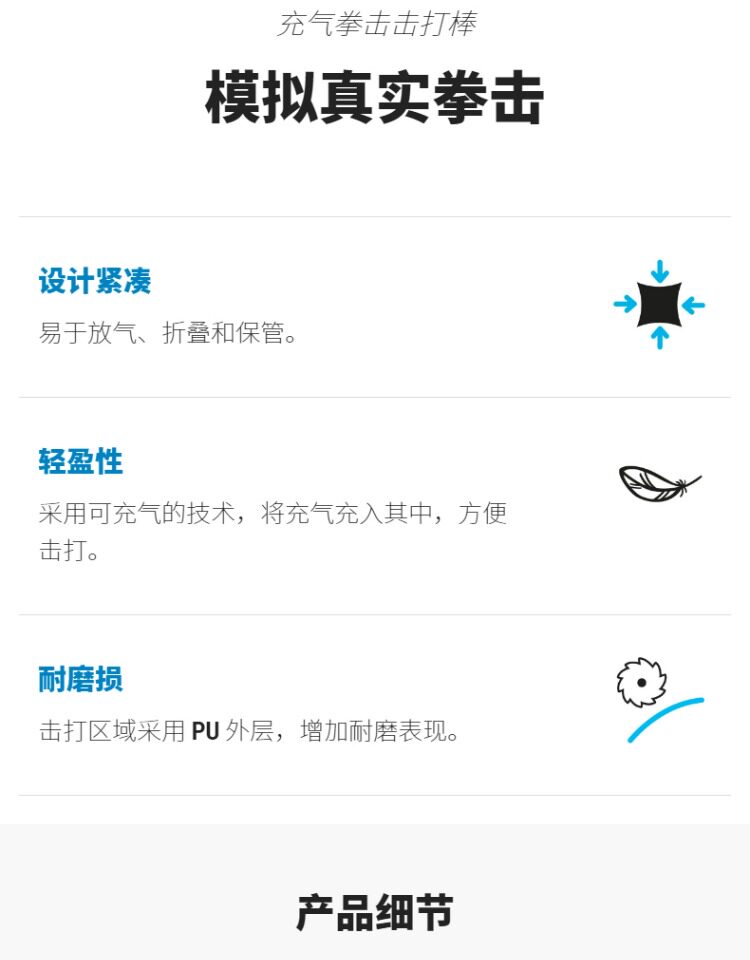 充气拳击击打棒

模拟真实拳击

设计紧凑

易于放气、折叠和保管。

轻盈性

采用可充气的技术，将充气充入其中，方便击打。

耐磨损

击打区域采用PU外层，增加耐磨表现。

产品细节