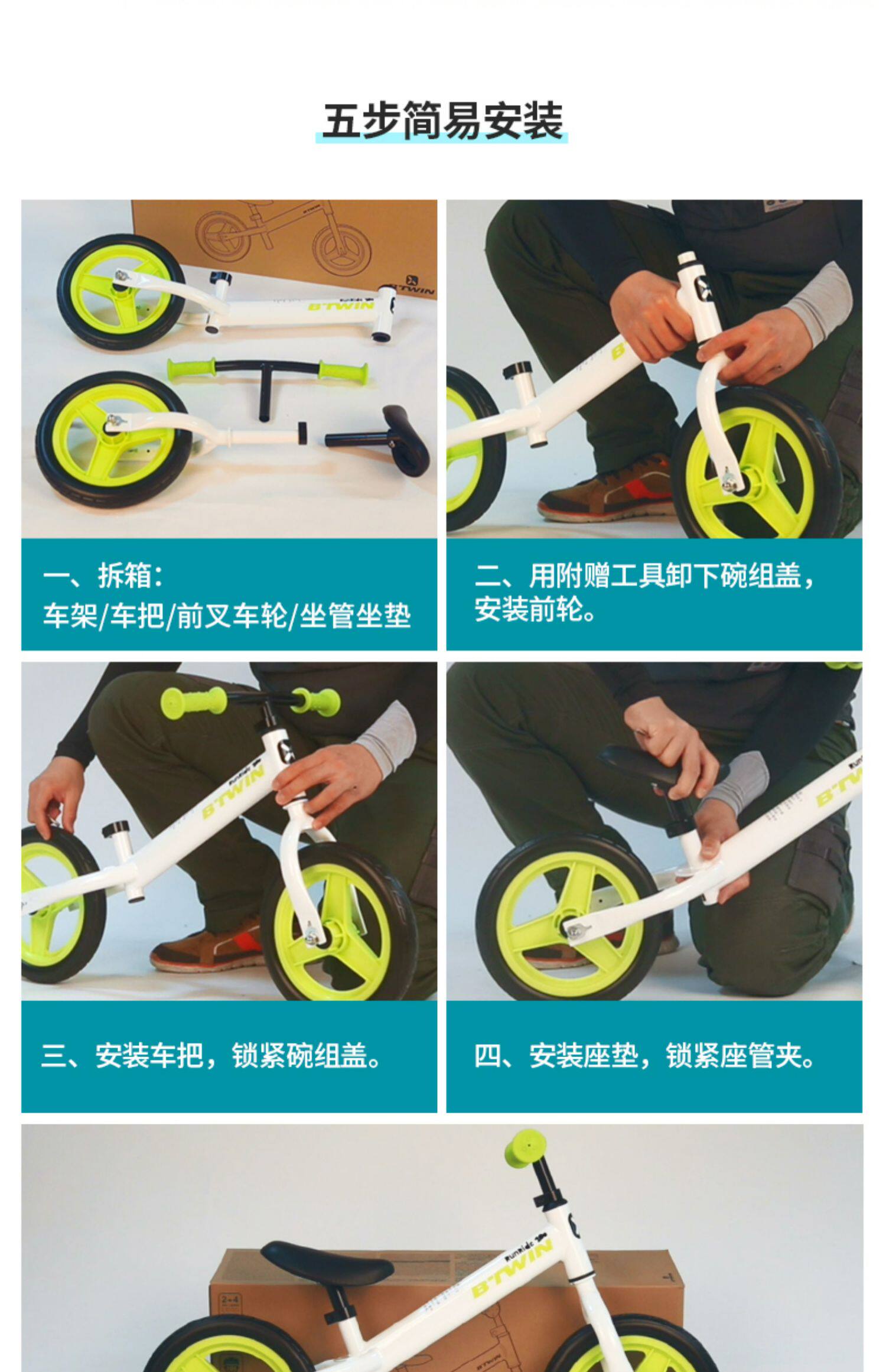 五步简易安装

B'TWIN

B'TWIN

一、拆箱：
车架/车把/前叉车轮/坐管坐垫

二、用附赠工具卸下碗组盖，安装前轮。

B'TWIN

B'TWIN

三、安装车把，锁紧碗组盖。

四、安装座垫，锁紧座管夹。

B'TWIN

2-4

B'TWIN