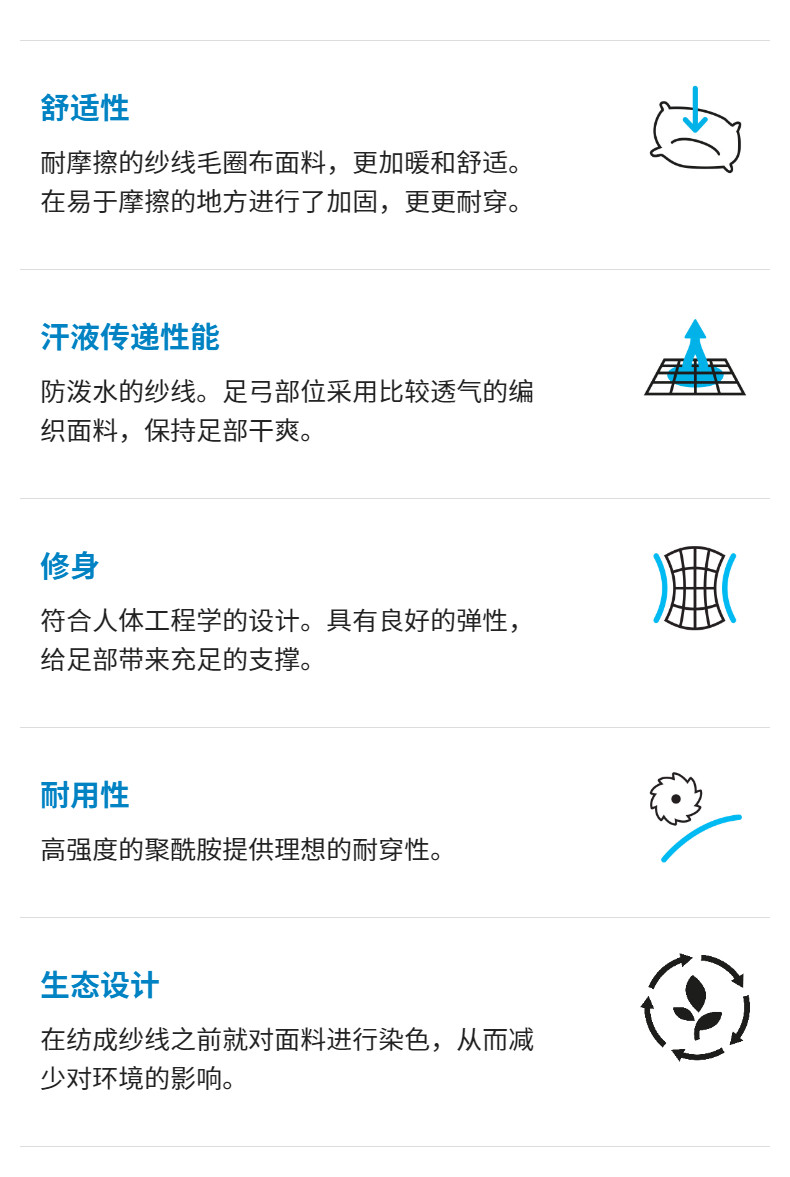 舒适性

耐摩擦的纱线毛圈布面料，更加暖和舒适。在易于摩擦的地方进行了加固，更更耐穿。

汗液传递性能

防泼水的纱线。足弓部位采用比较透气的编织面料，保持足部干爽。

修身

符合人体工程学的设计。具有良好的弹性，给足部带来充足的支撑。

耐用性

高强度的聚酰胺提供理想的耐穿性。

生态设计

在纺成纱线之前就对面料进行染色，从而减少对环境的影响。