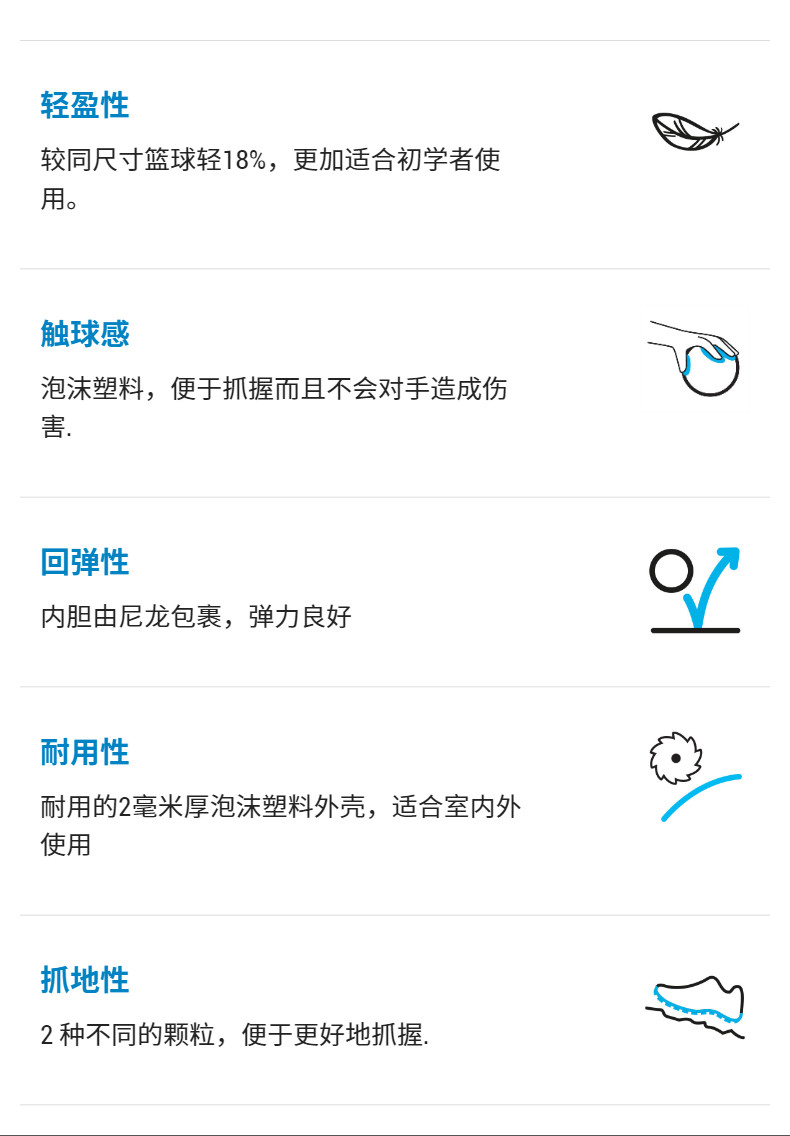 轻盈性

较同尺寸篮球轻18%，更加适合初学者使用。

触球感

泡沫塑料，便于抓握而且不会对手造成伤害.

回弹性

内胆由尼龙包裹，弹力良好

耐用性

耐用的2毫米厚泡沫塑料外壳，适合室内外使用

抓地性

2种不同的颗粒，便于更好地抓握.