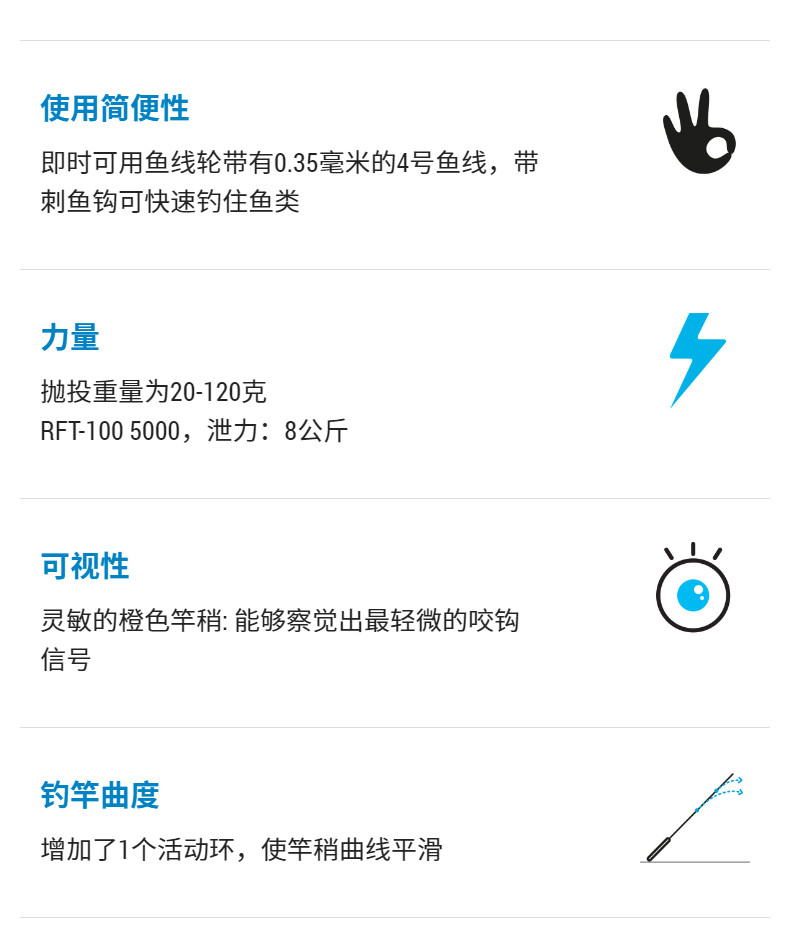 使用简便性

即时可用鱼线轮带有0.35毫米的4号鱼线，带刺鱼钩可快速钓住鱼类

力量

抛投重量为20-120克
RFT-100 5000，泄力：8公斤

可视性

灵敏的橙色竿稍: 能够察觉出最轻微的咬钩信号

钓竿曲度

增加了1个活动环，使竿稍曲线平滑