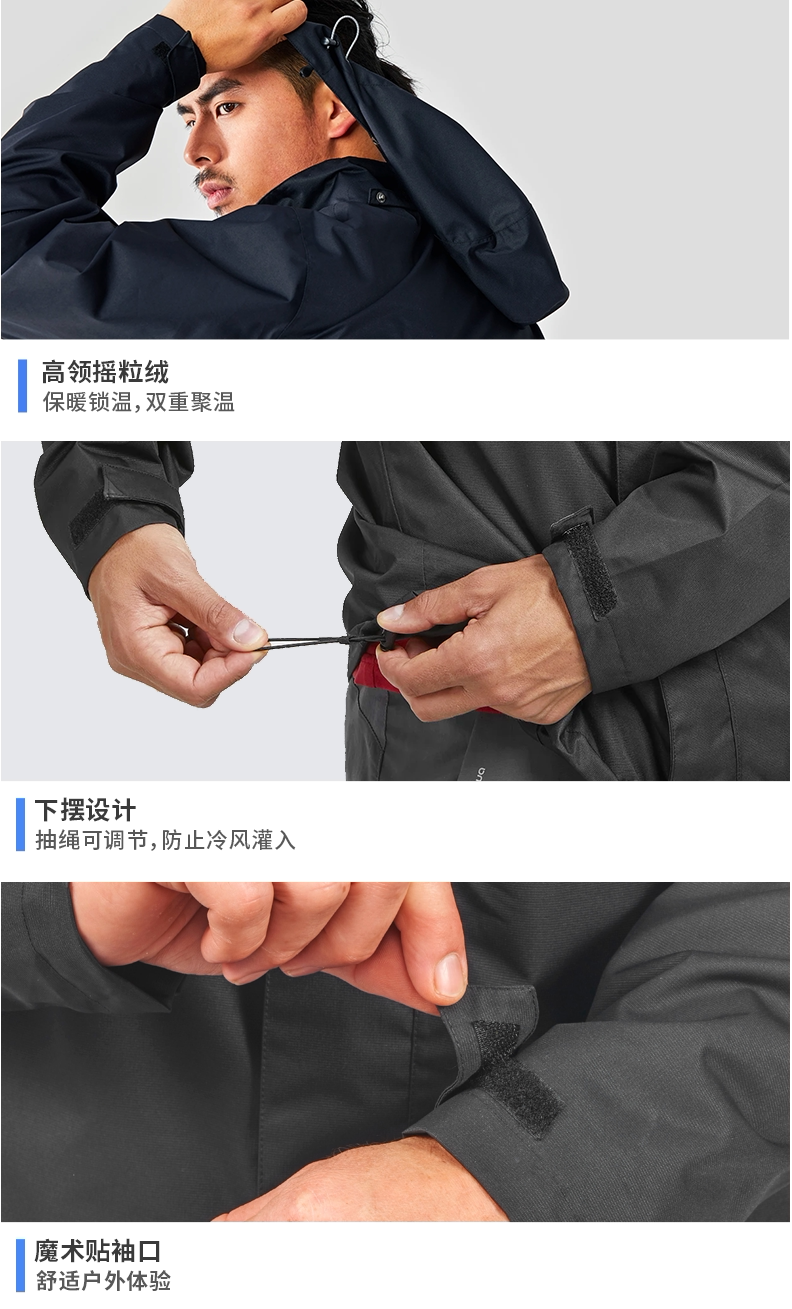 高领摇粒绒
保暖锁温，双重聚温

下摆设计
抽绳可调节，防止冷风灌入

魔术贴袖口
舒适户外体验