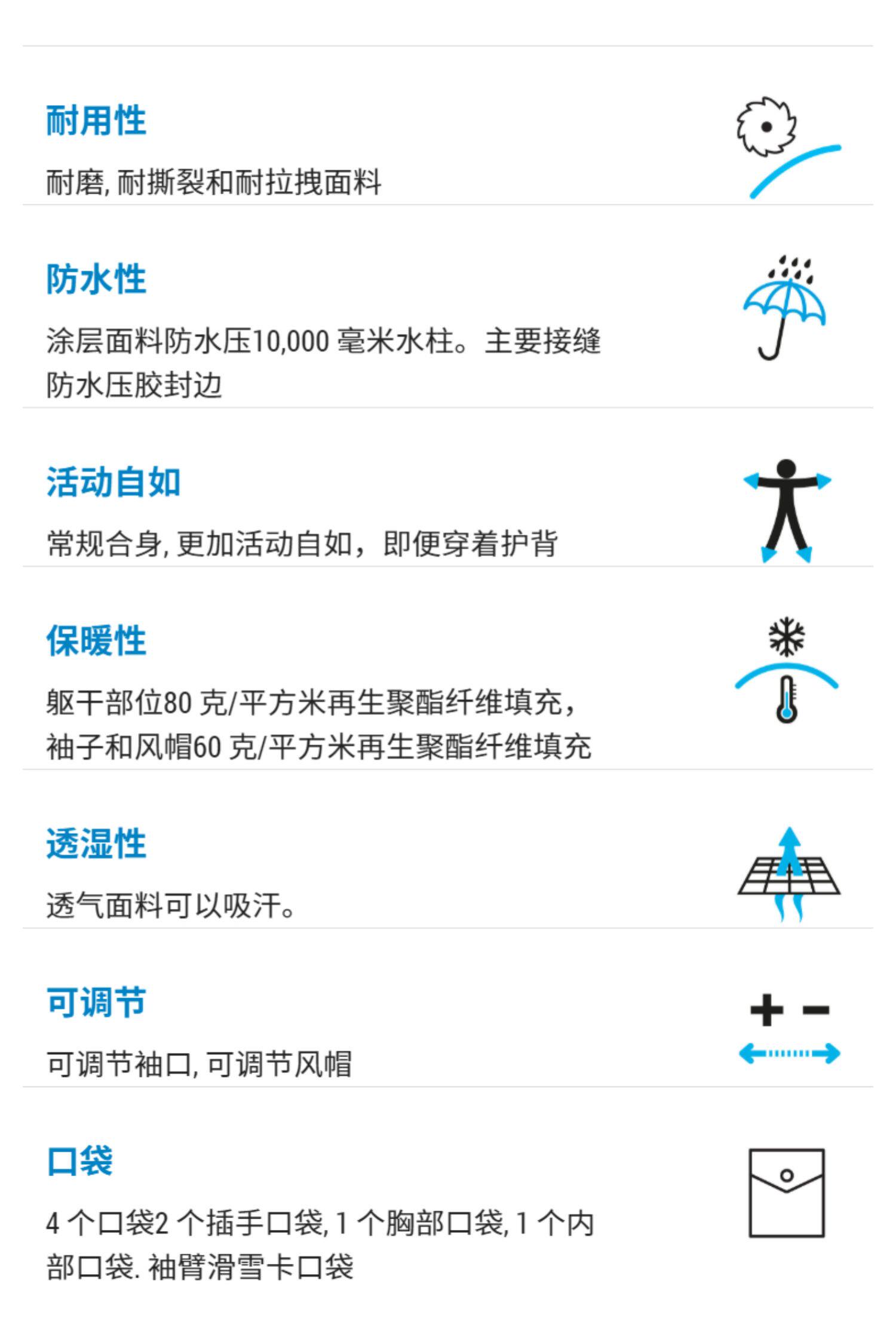 耐用性

耐磨,耐撕裂和耐拉拽面料

防水性

涂层面料防水压10,000毫米水柱。主要接缝防水压胶封边

活动自如

常规合身,更加活动自如，即便穿着护背

保暖性

躯干部位80克/平方米再生聚酯纤维填充，袖子和风帽60克/平方米再生聚酯纤维填充

透湿性

透气面料可以吸汗。

可调节

可调节袖口,可调节风帽

口袋

4个口袋2个插手口袋,1个胸部口袋,1个内部口袋.袖臂滑雪卡口袋