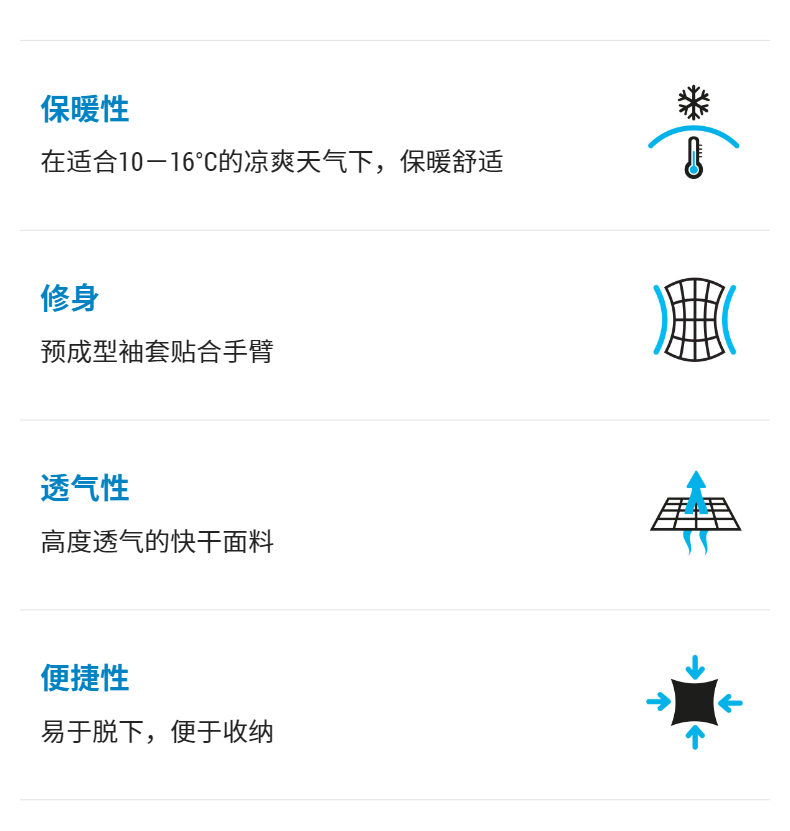 保暖性

在适合10－16°C的凉爽天气下，保暖舒适

修身

预成型袖套贴合手臂

透气性

高度透气的快干面料

便捷性

易于脱下，便于收纳