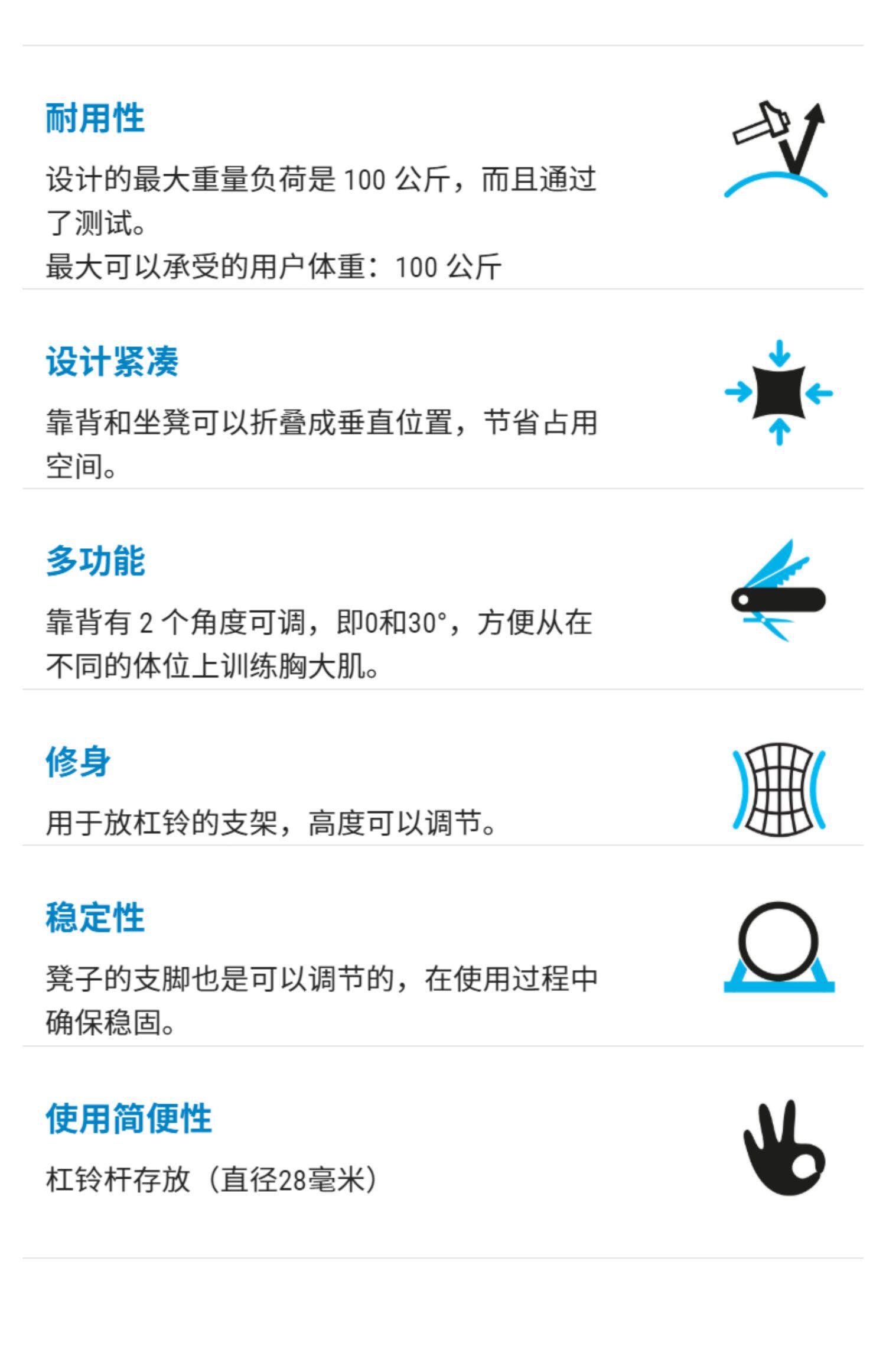 耐用性

设计的最大重量负荷是100公斤，而且通过了测试。
最大可以承受的用户体重：100公斤

设计紧凑

靠背和坐凳可以折叠成垂直位置，节省占用空间。

多功能

靠背有2个角度可调，即0和30°，方便从在不同的体位上训练胸大肌。

修身

用于放杠铃的支架，高度可以调节。

稳定性

凳子的支脚也是可以调节的，在使用过程中确保稳固。

使用简便性

杠铃杆存放（直径28毫米）