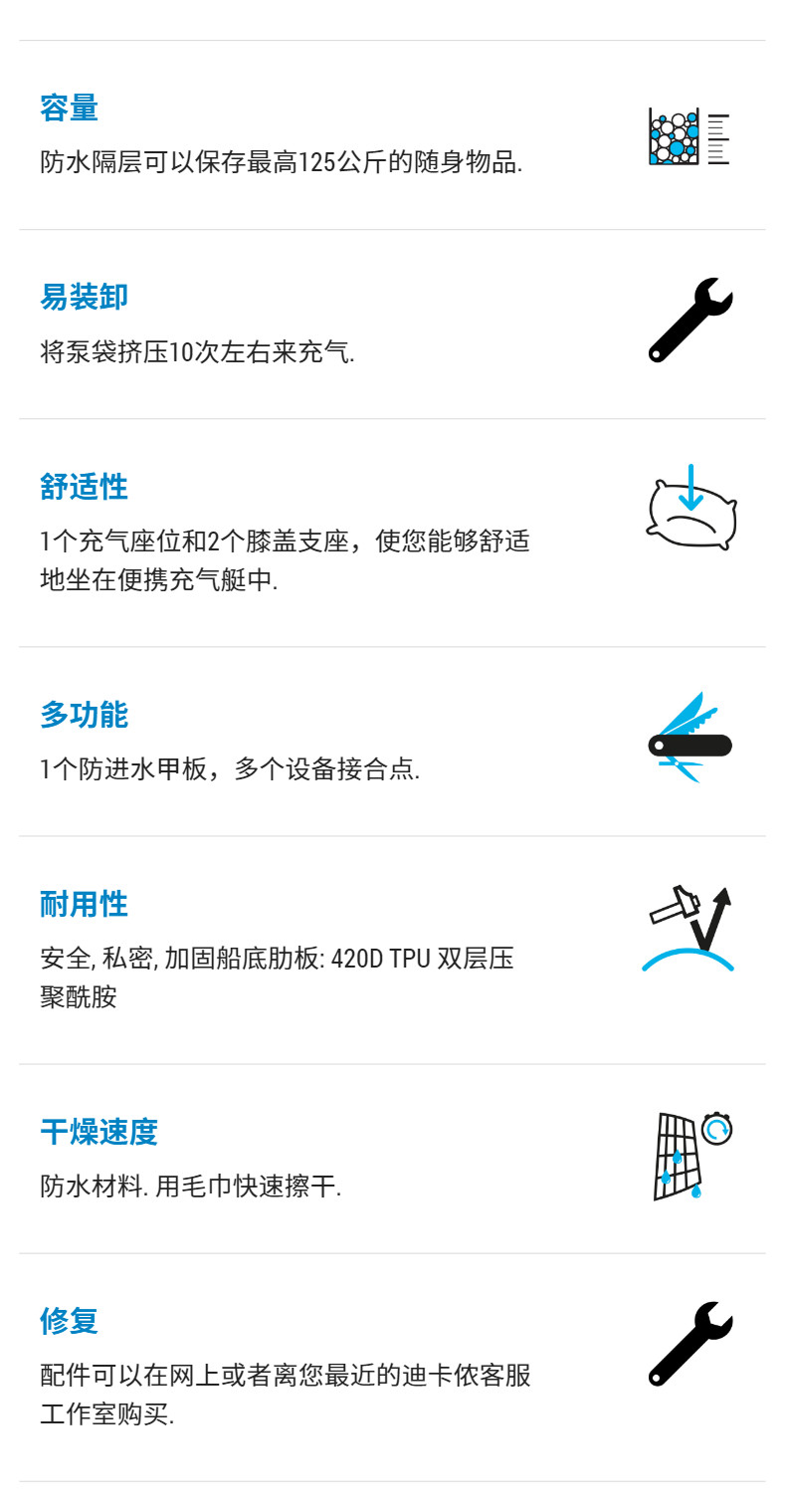 容量

防水隔层可以保存最高125公斤的随身物品.

易装卸

将泵袋挤压10次左右来充气.

舒适性

1个充气座位和2个膝盖支座，使您能够舒适地坐在便携充气艇中.

多功能

1个防进水甲板，多个设备接合点.

耐用性

安全, 私密, 加固船底肋板: 420D TPU 双层压聚酰胺

干燥速度

防水材料. 用毛巾快速擦干.

修复

配件可以在网上或者离您最近的迪卡侬客服工作室购买.