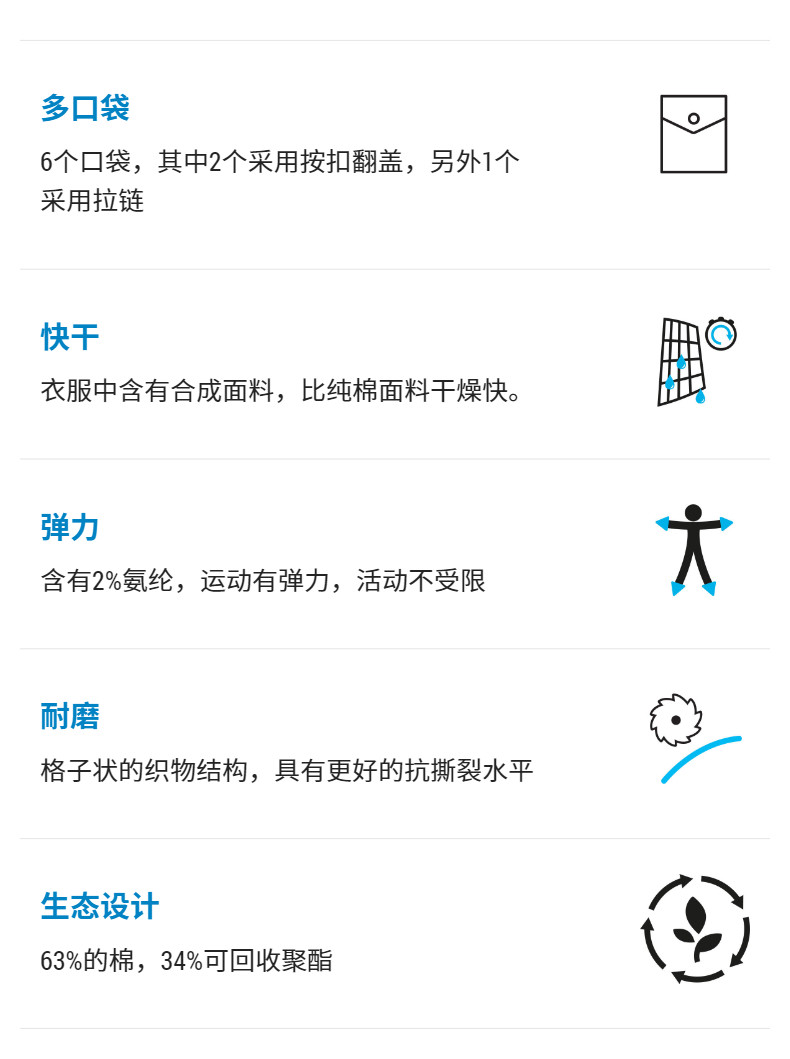 多口袋

6个口袋，其中2个采用按扣翻盖，另外1个采用拉链

快干

衣服中含有合成面料，比纯棉面料干燥快。

弹力

含有2%氨纶，运动有弹力，活动不受限

耐磨

格子状的织物结构，具有更好的抗撕裂水平

生态设计

63%的棉，34%可回收聚酯