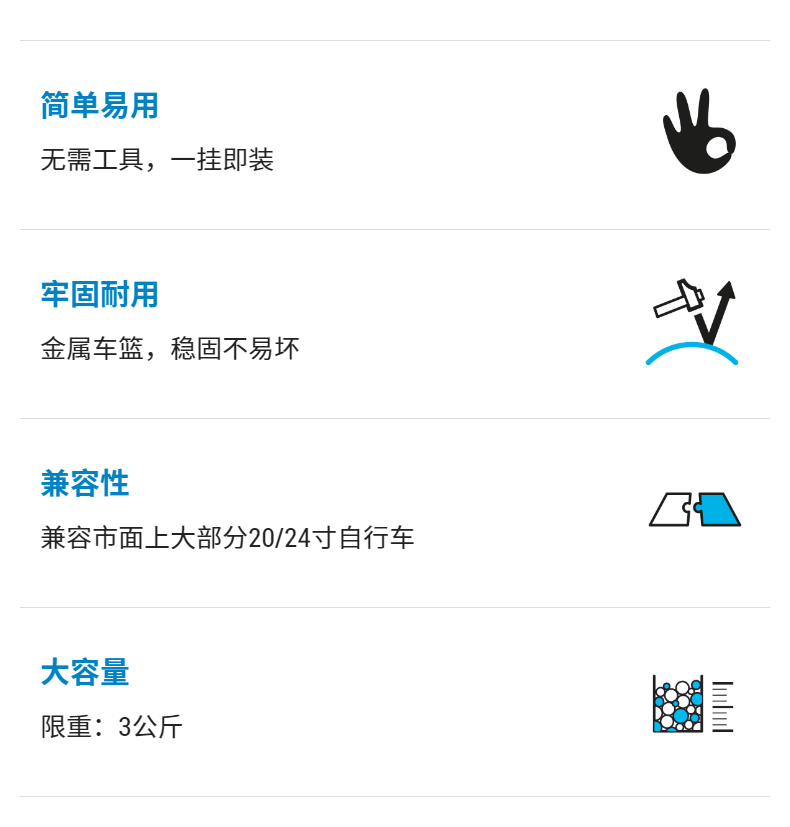 简单易用

无需工具，一挂即装

牢固耐用

金属车篮，稳固不易坏

兼容性

兼容市面上大部分20/24寸自行车

大容量

限重：3公斤