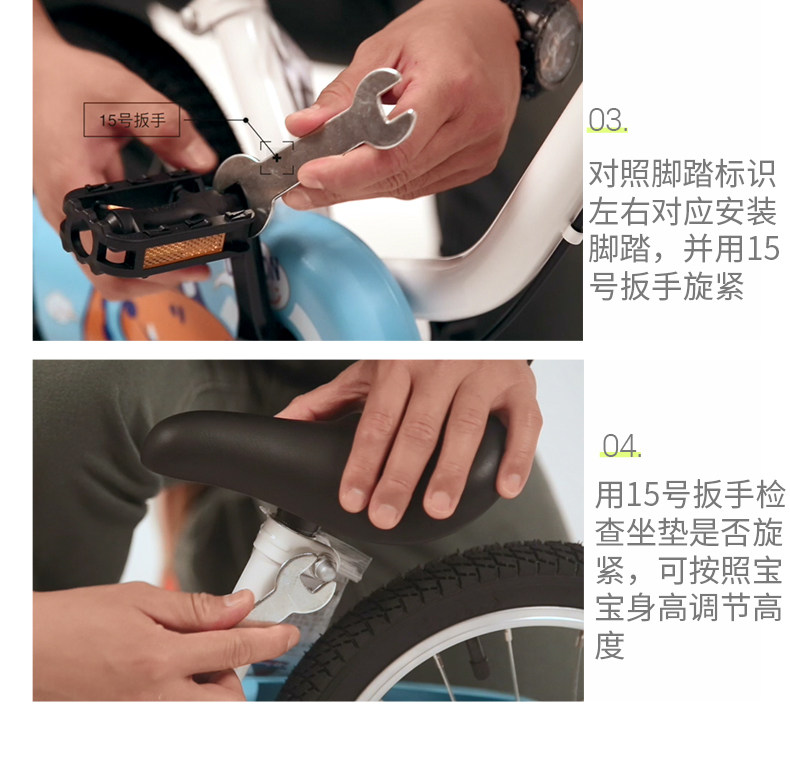 15号扳手

03.

对照脚踏标识左右对应安装脚踏，并用15号扳手旋紧

04.

用15号扳手检查坐垫是否旋紧，可按照宝宝身高调节高度