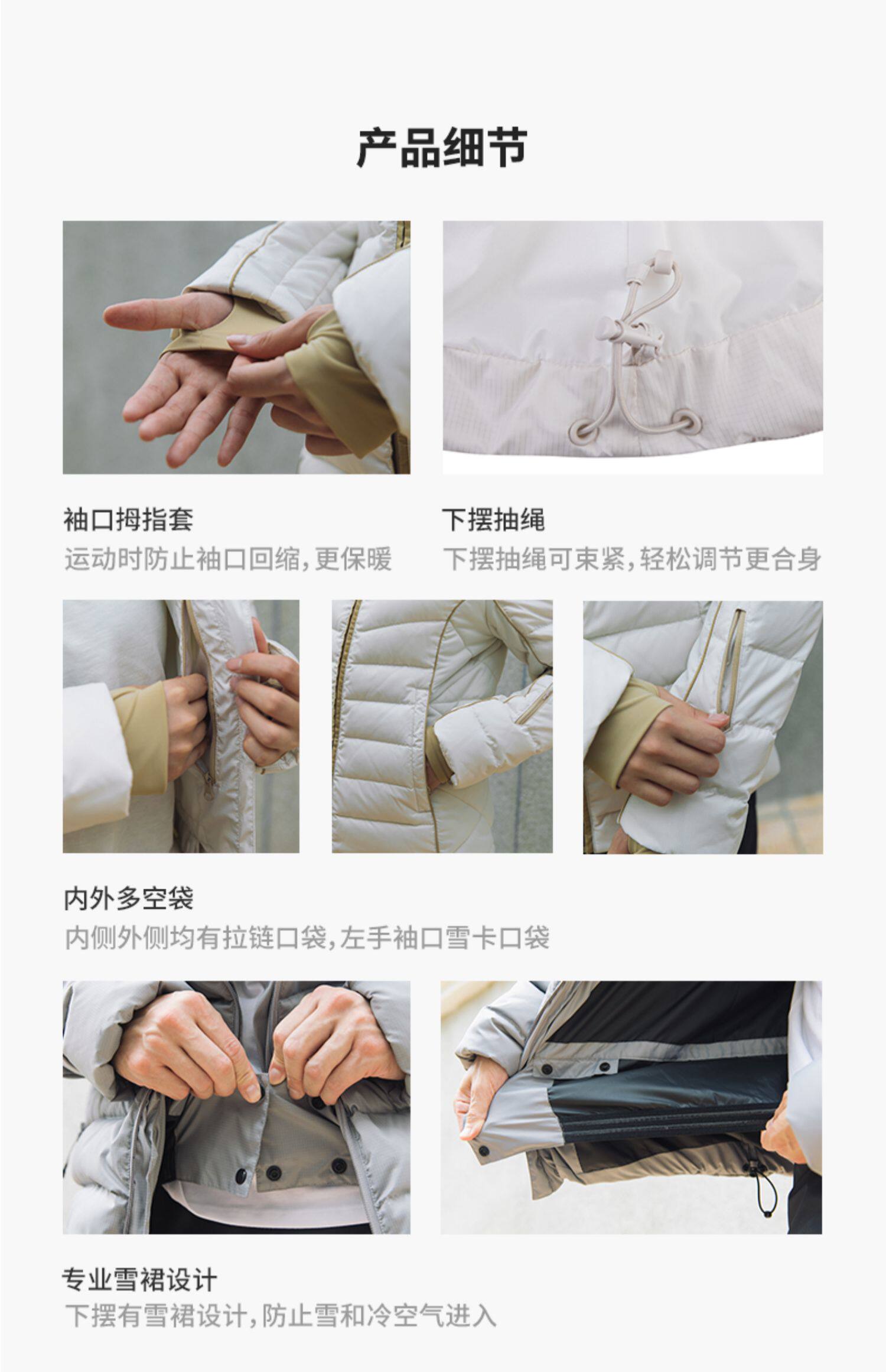 产品细节

袖口拇指套
运动时防止袖口回缩，更保暖

下摆抽绳
下摆抽绳可束紧，轻松调节更合身

内外多空袋
内侧外侧均有拉链口袋，左手袖口雪卡口袋

专业雪裙设计
下摆有雪裙设计，防止雪和冷空气进入