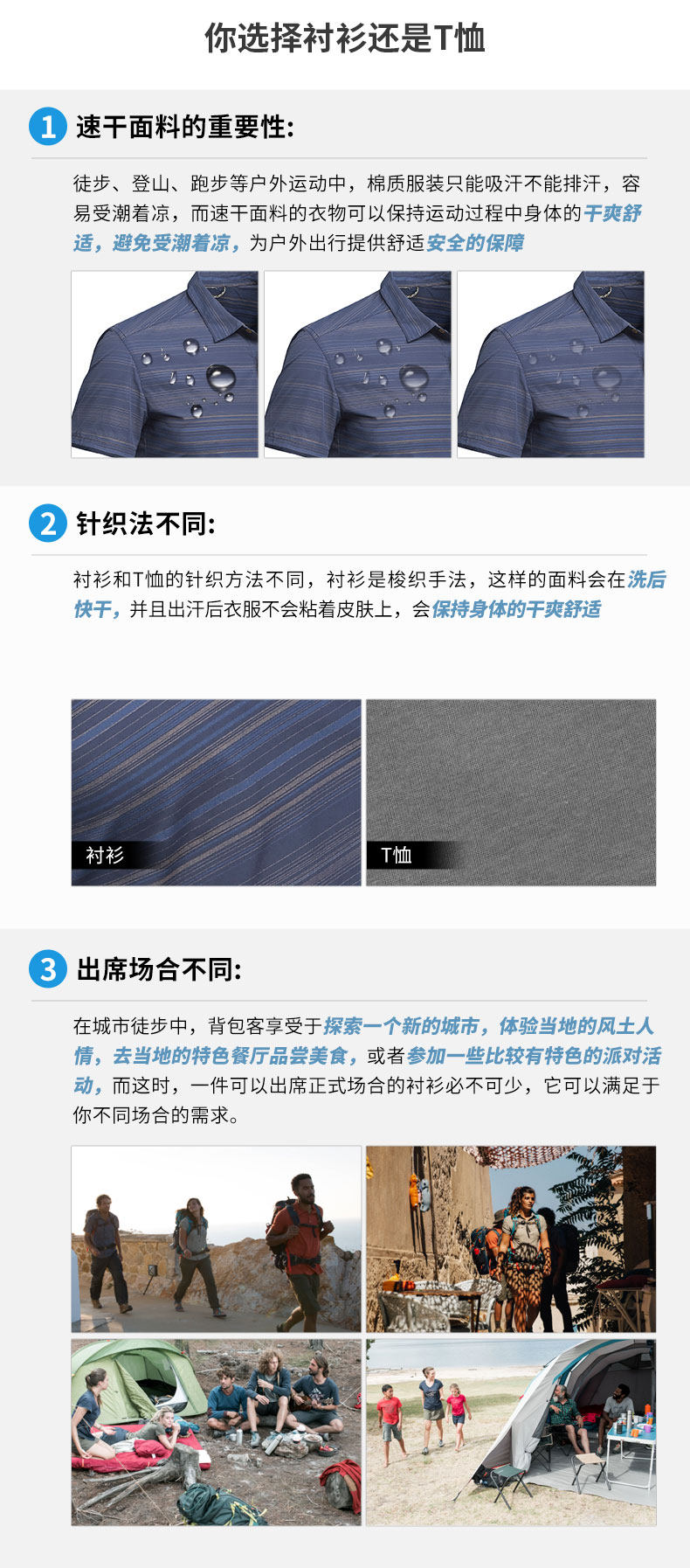 你选择衬衫还是T恤

1 速干面料的重要性:

徒步、登山、跑步等户外运动中，棉质服装只能吸汗不能排汗，容易受潮着凉，而速干面料的衣物可以保持运动过程中身体的干爽舒适，避免受潮着凉，为户外出行提供舒适安全的保障

2 针织法不同:

衬衫和T恤的针织方法不同，衬衫是梭织手法，这样的面料会在洗后快干，并且出汗后衣服不会粘着皮肤上，会保持身体的干爽舒适

衬衫

T恤

3 出席场合不同:

在城市徒步中，背包客享受于探索一个新的城市，体验当地的风土人情，去当地的特色餐厅品尝美食，或者参加一些比较有特色的派对活动，而这时，一件可以出席正式场合的衬衫必不可少，它可以满足于你不同场合的需求。