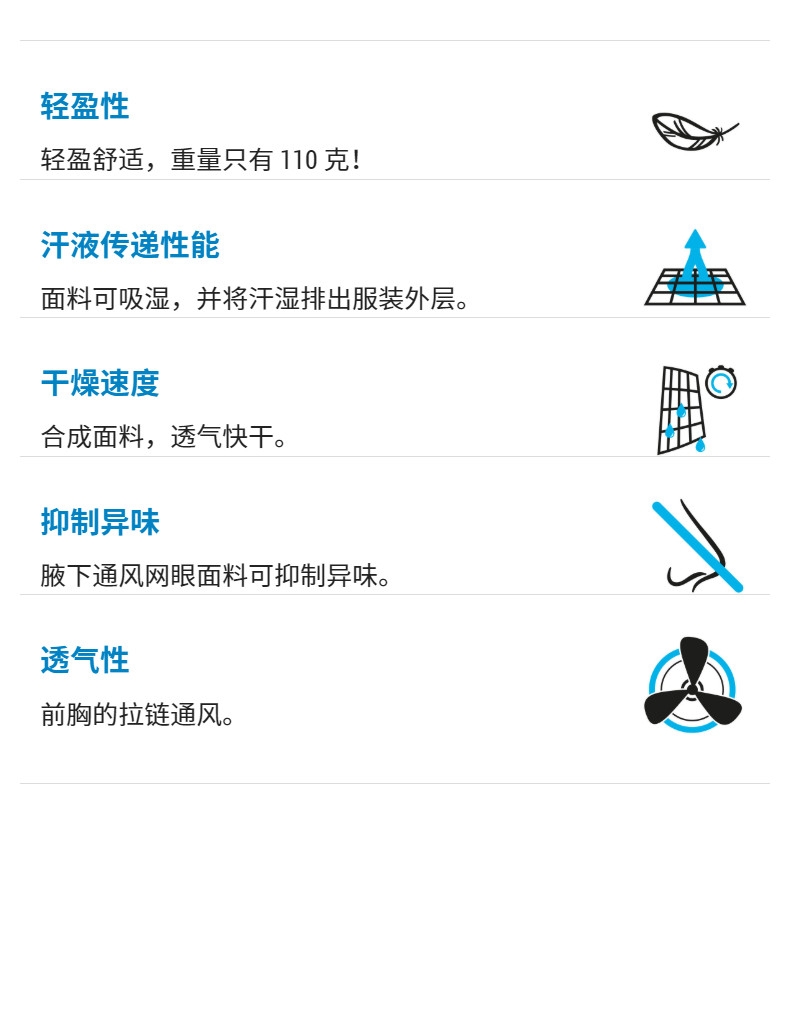 轻盈性

轻盈舒适，重量只有110克！

汗液传递性能

面料可吸湿，并将汗湿排出服装外层。

干燥速度

合成面料，透气快干。

抑制异味

腋下通风网眼面料可抑制异味。

透气性

前胸的拉链通风。