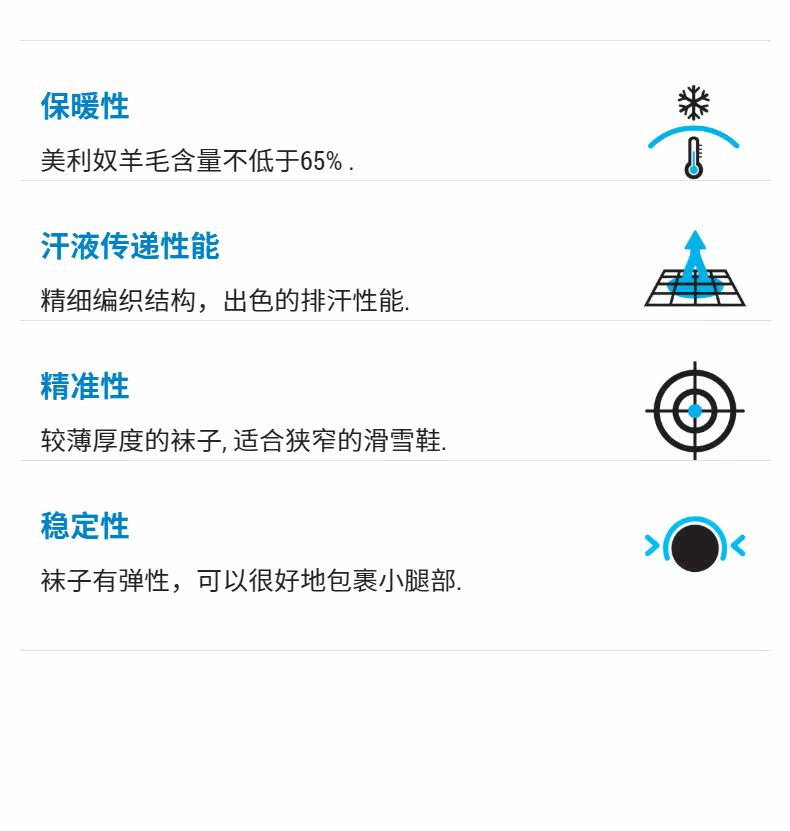 保暖性

美利奴羊毛含量不低于65%.

汗液传递性能

精细编织结构，出色的排汗性能.

精准性

较薄厚度的袜子,适合狭窄的滑雪鞋.

稳定性

袜子有弹性，可以很好地包裹小腿部.