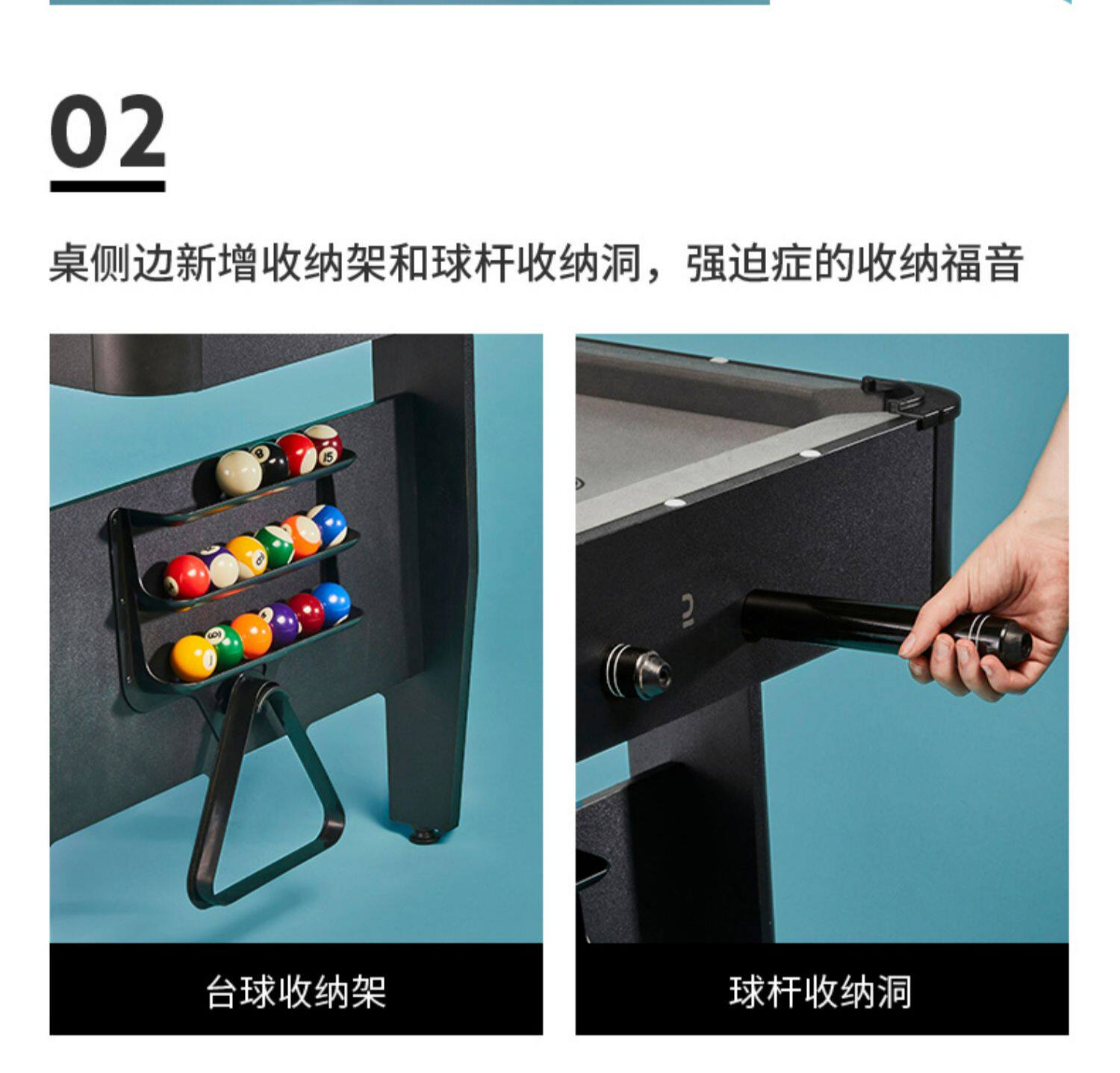 02

桌侧边新增收纳架和球杆收纳洞，强迫症的收纳福音

台球收纳架

球杆收纳洞