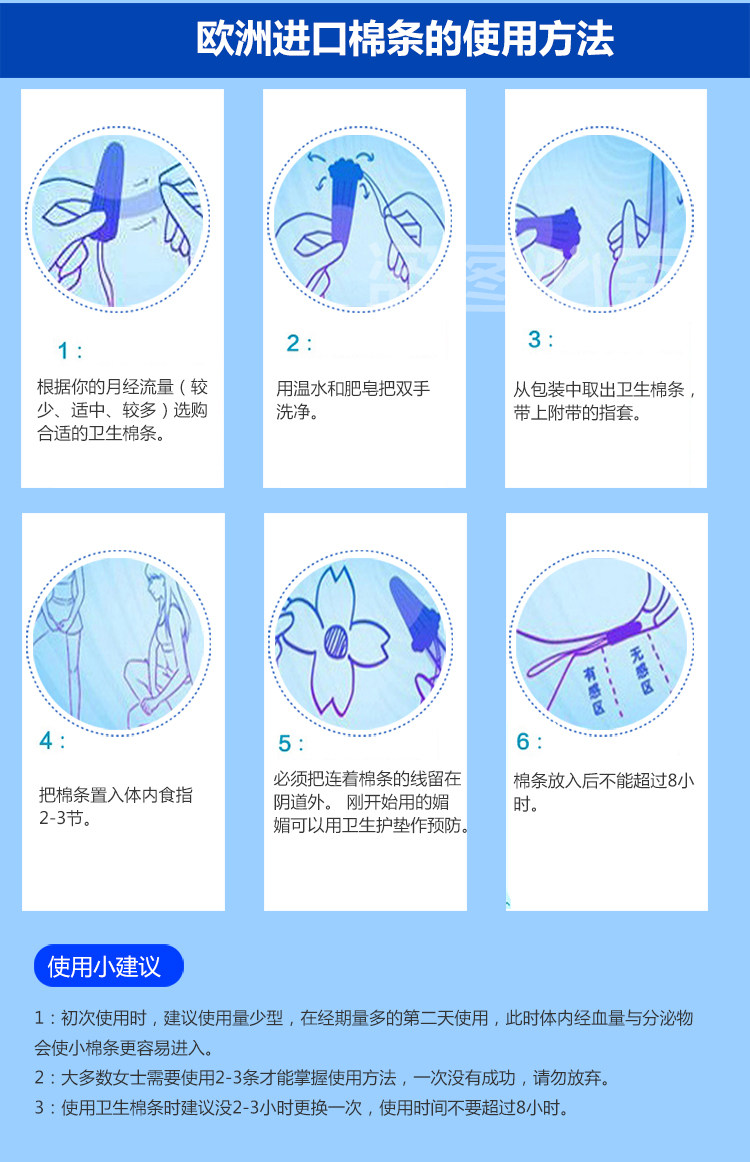 欧洲进口棉条的使用方法

1：

根据你的月经流量（较少、适中、较多）选购合适的卫生棉条。

2：

用温水和肥皂把双手洗净。

3：

从包装中取出卫生棉条，带上附带的指套。

4：

把棉条置入体内食指2-3节。

5：

必须把连着棉条的线留在阴道外。 刚开始用的媚媚可以用卫生护垫作预防。

有感区

无感区

6：

棉条放入后不能超过8小时。

使用小建议

1：初次使用时，建议使用量少型，在经期量多的第二天使用，此时体内经血量与分泌物会使小棉条更容易进入。

2：大多数女士需要使用2-3条才能掌握使用方法，一次没有成功，请勿放弃。

3：使用卫生棉条时建议没2-3小时更换一次，使用时间不要超过8小时。