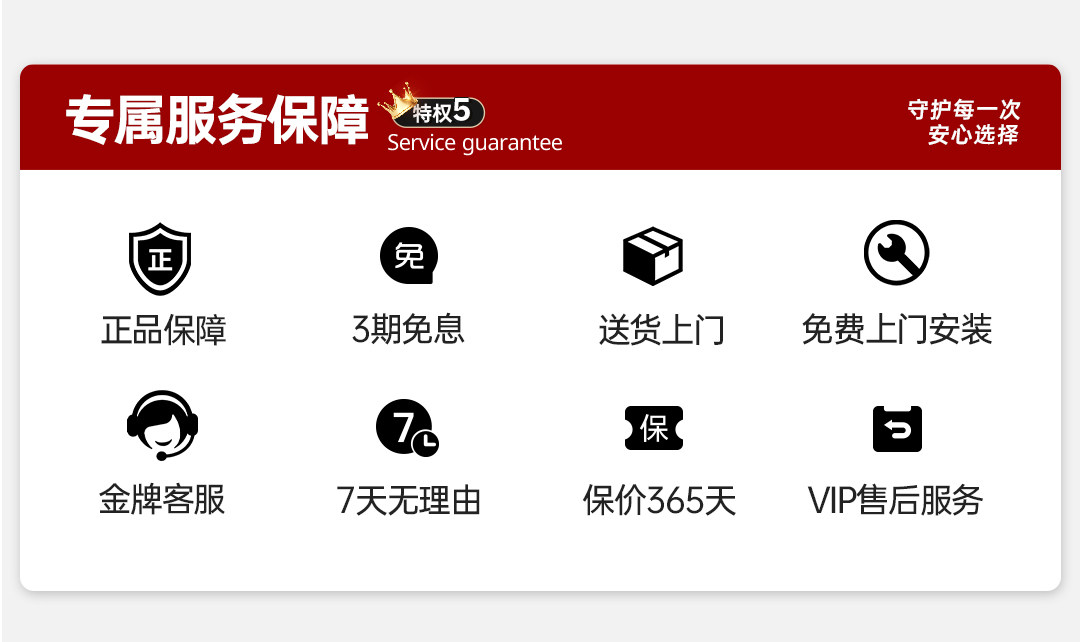 专属服务保障 特权5
Service guarantee

守护每一次
安心选择

正
正品保障

免
3期免息

送货上门

免费上门安装

金牌客服

7
7天无理由

保
保价365天

VIP售后服务