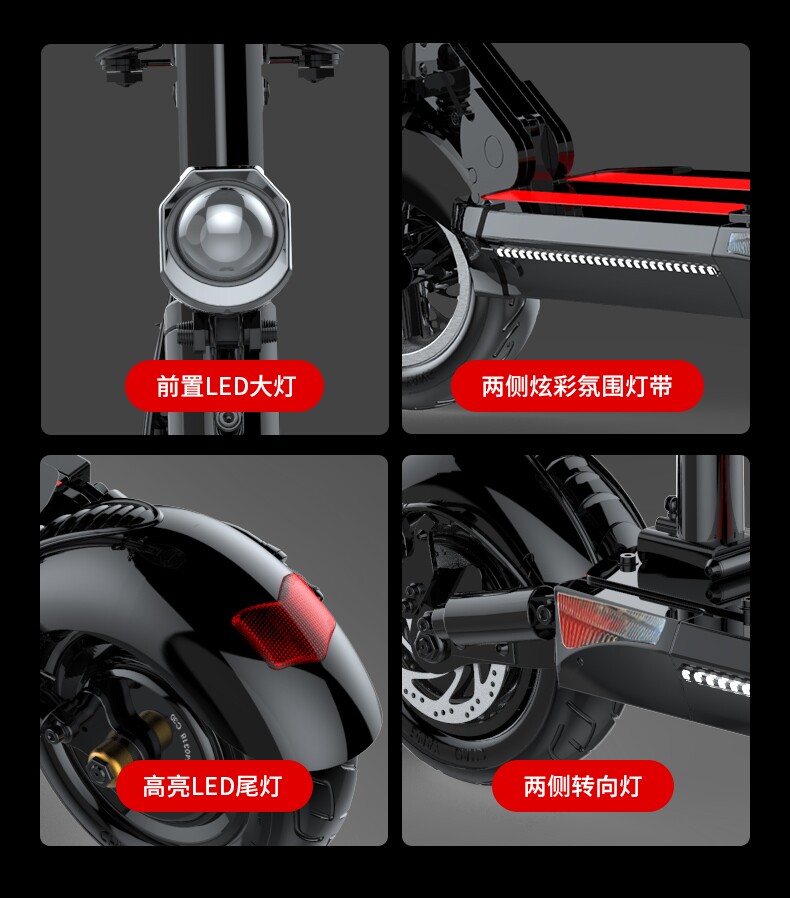 前置LED大灯

两侧炫彩氛围灯带

高亮LED尾灯

两侧转向灯