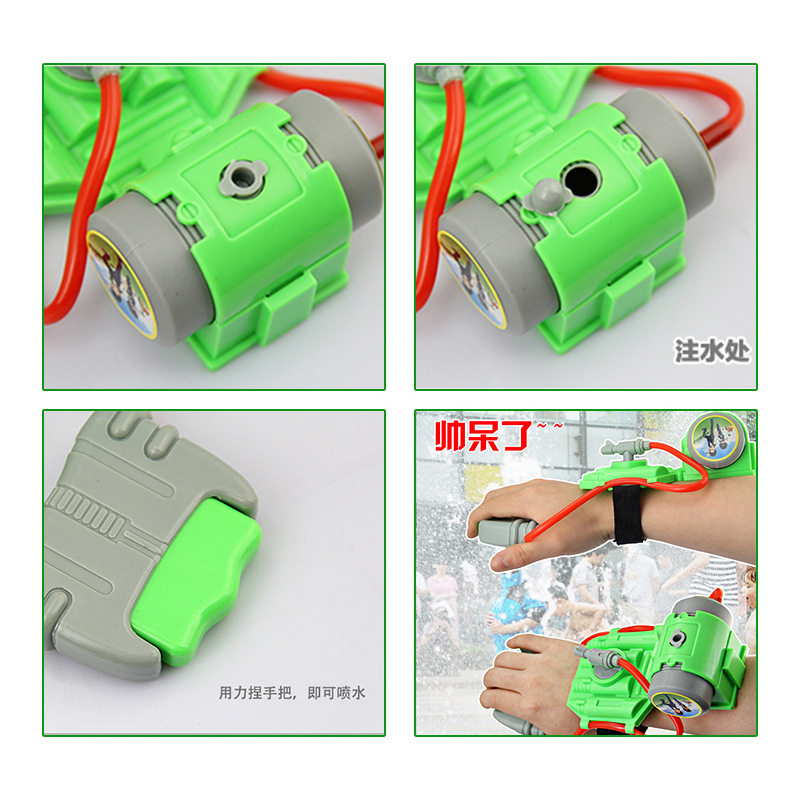 注水处

用力捏手把，即可喷水

帅呆了~~