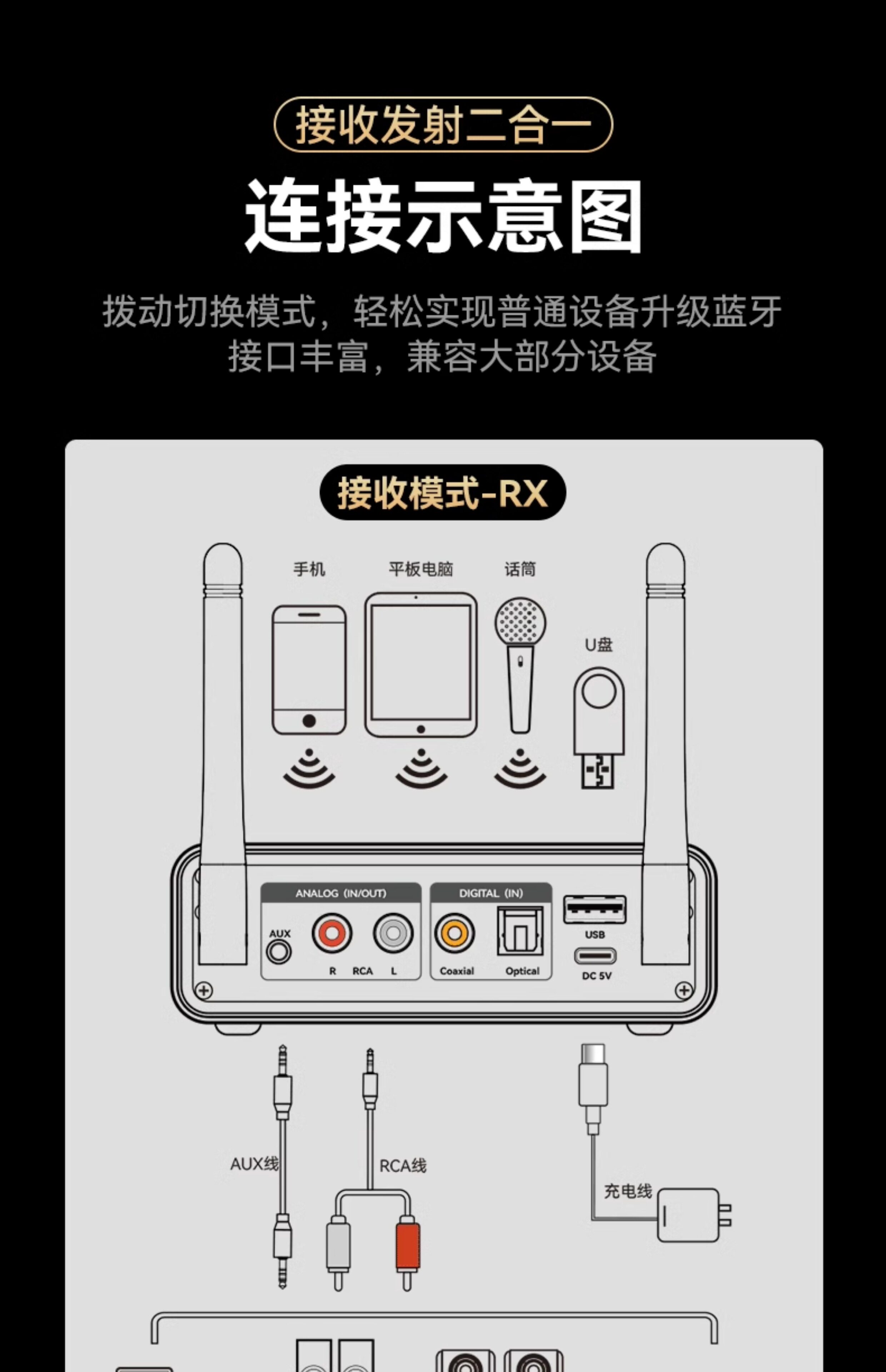 接收发射二合一

连接示意图

拨动切换模式，轻松实现普通设备升级蓝牙
接口丰富，兼容大部分设备

接收模式-RX

手机 平板电脑 话筒

U盘

ANALOG (IN/OUT)

AUX R RCA L

DIGITAL (IN)

Coaxial Optical

USB

DC 5V

AUX线 RCA线 充电线