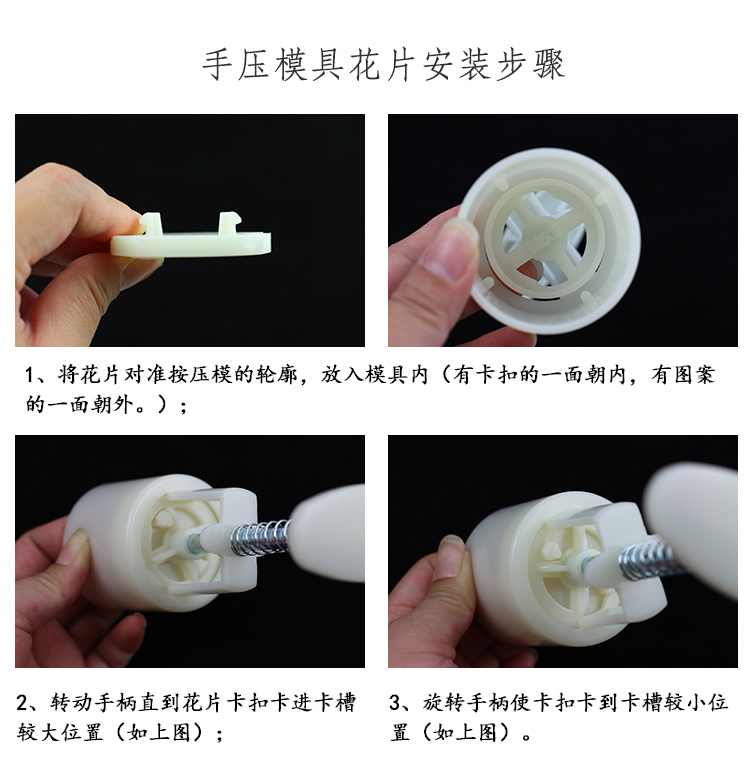 手压模具花片安装步骤

1、将花片对准按压模的轮廓，放入模具内（有卡扣的一面朝内，有图案的一面朝外。）；

2、转动手柄直到花片卡扣卡进卡槽较大位置（如上图）；

3、旋转手柄使卡扣卡到卡槽较小位置（如上图）。