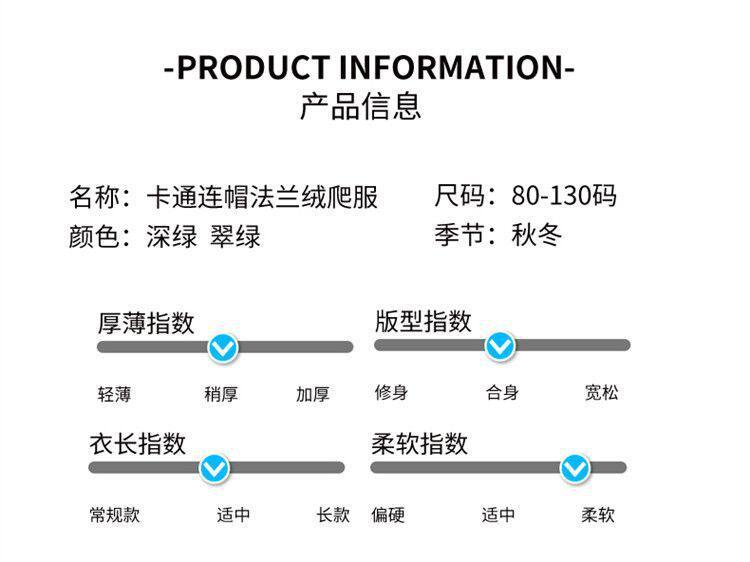 -PRODUCT INFORMATION-
产品信息

名称：卡通连帽法兰绒爬服
颜色：深绿 翠绿

尺码：80-130码
季节：秋冬

厚薄指数
轻薄 稍厚 加厚

版型指数
修身 合身 宽松

衣长指数
常规款 适中 长款

柔软指数
偏硬 适中 柔软