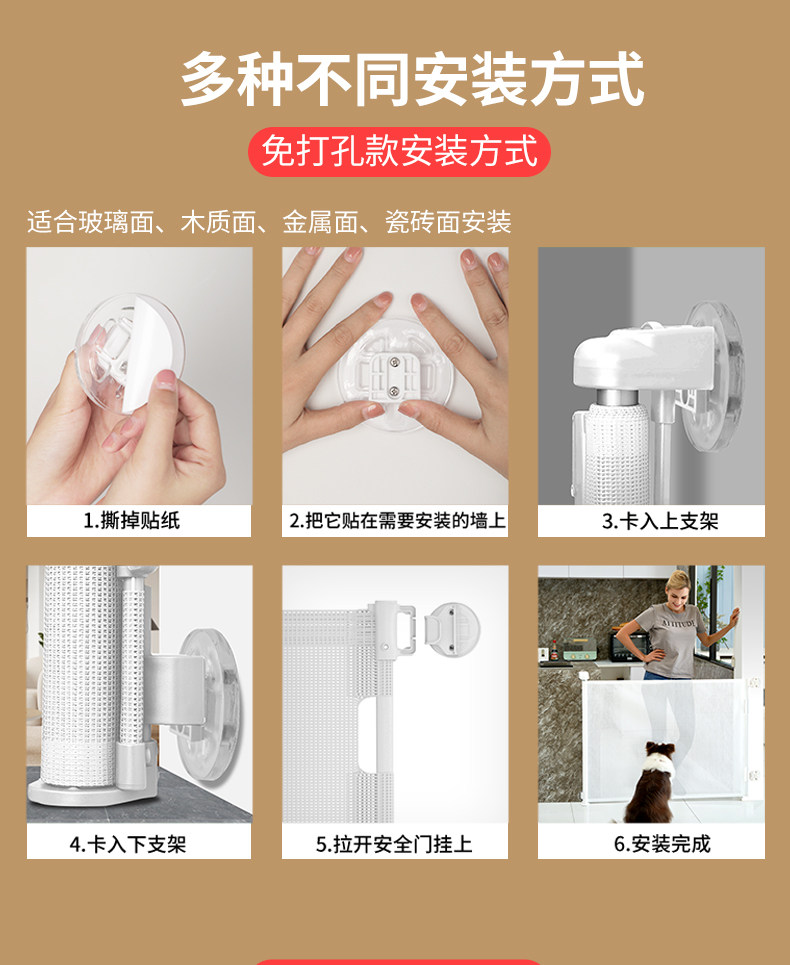 多种不同安装方式

免打孔款安装方式

适合玻璃面、木质面、金属面、瓷砖面安装

1.撕掉贴纸

2.把它贴在需要安装的墙上

3.卡入上支架

4.卡入下支架

5.拉开安全门挂上

6.安装完成