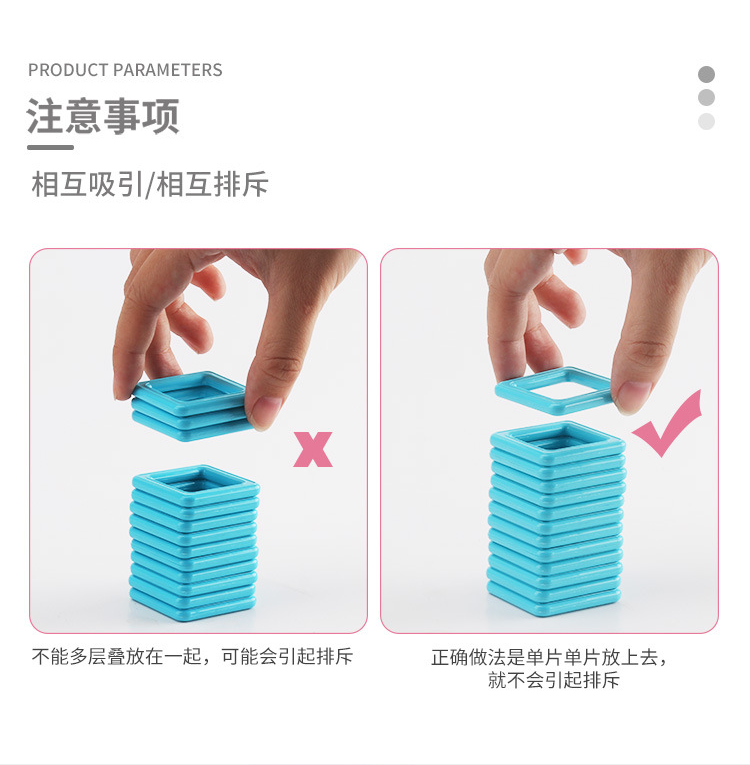 PRODUCT PARAMETERS

注意事项

相互吸引/相互排斥

x

不能多层叠放在一起，可能会引起排斥

正确做法是单片单片放上去，就不会引起排斥