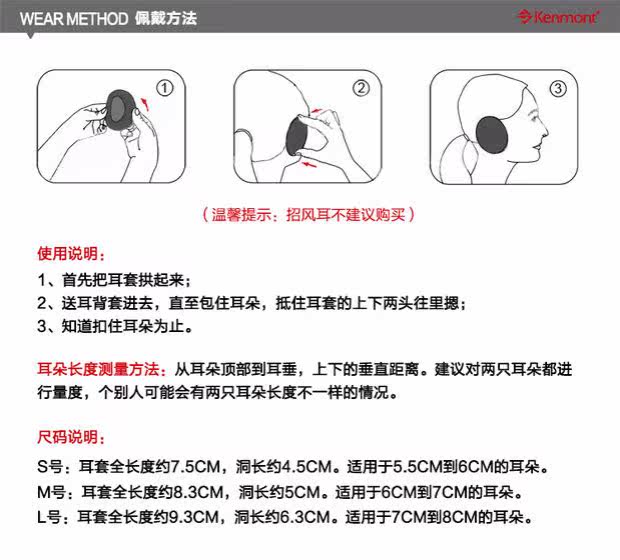 WEAR METHOD 佩戴方法

Kenmont

①

②

③

（温馨提示：招风耳不建议购买）

使用说明：

1、首先把耳套拱起来；

2、送耳背套进去，直至包住耳朵，抵住耳套的上下两头往里摁；

3、知道扣住耳朵为止。

耳朵长度测量方法：从耳朵顶部到耳垂，上下的垂直距离。建议对两只耳朵都进行量度，个别人可能会有两只耳朵长度不一样的情况。

尺码说明：

S号：耳套全长度约7.5CM，洞长约4.5CM。适用于5.5CM到6CM的耳朵。

M号：耳套全长度约8.3CM，洞长约5CM。适用于6CM到7CM的耳朵。

L号：耳套全长度约9.3CM，洞长约6.3CM。适用于7CM到8CM的耳朵。