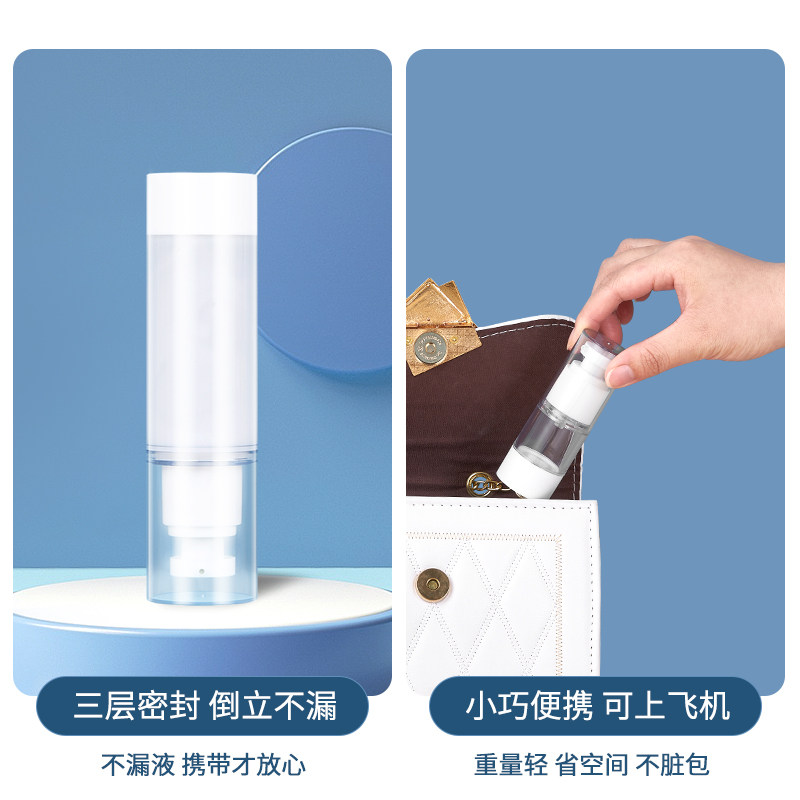 三层密封 倒立不漏

不漏液 携带才放心

小巧便携 可上飞机

重量轻 省空间 不脏包