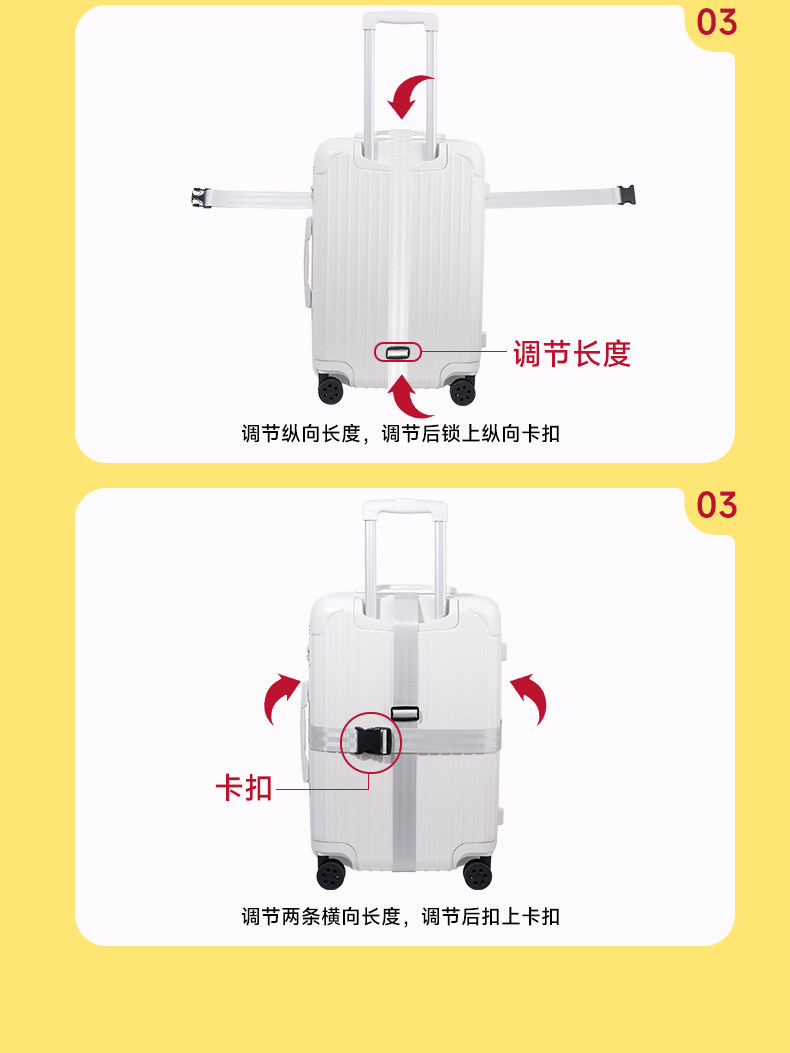 03

调节长度

调节纵向长度，调节后锁上纵向卡扣

03

卡扣

调节两条横向长度，调节后扣上卡扣