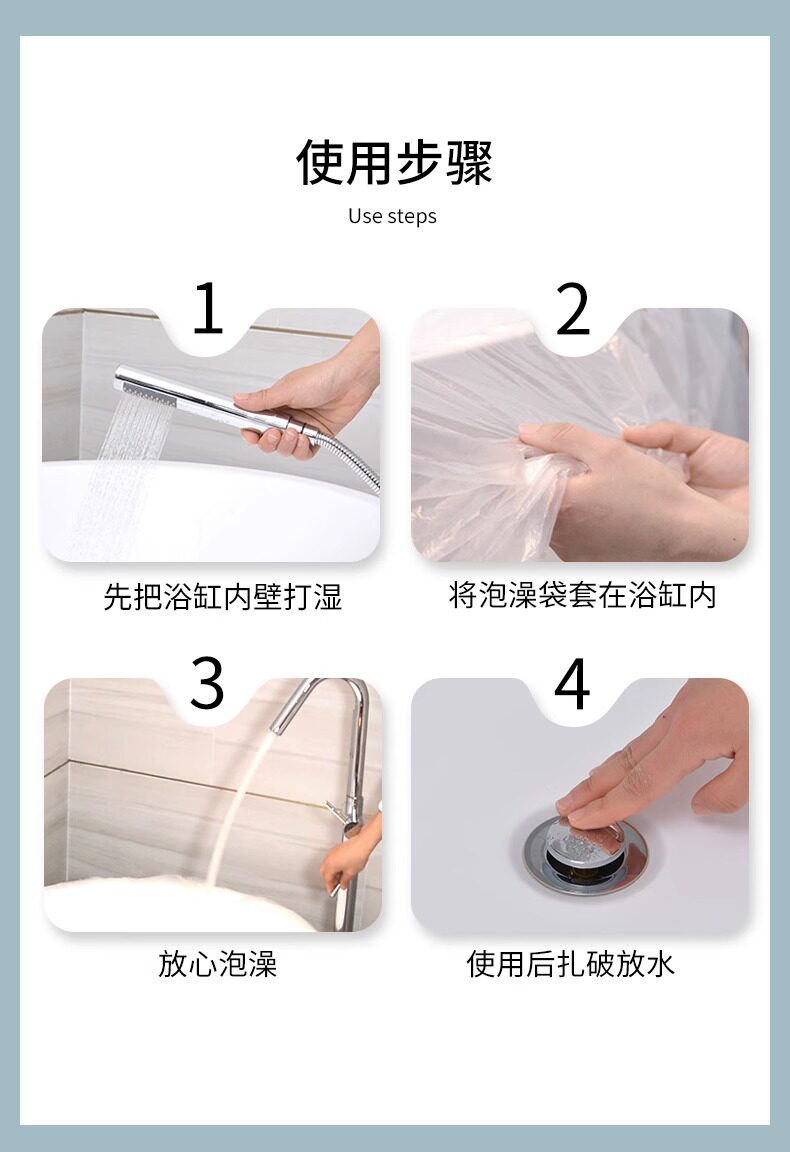 使用步骤
Use steps

1
先把浴缸内壁打湿

2
将泡澡袋套在浴缸内

3
放心泡澡

4
使用后扎破放水