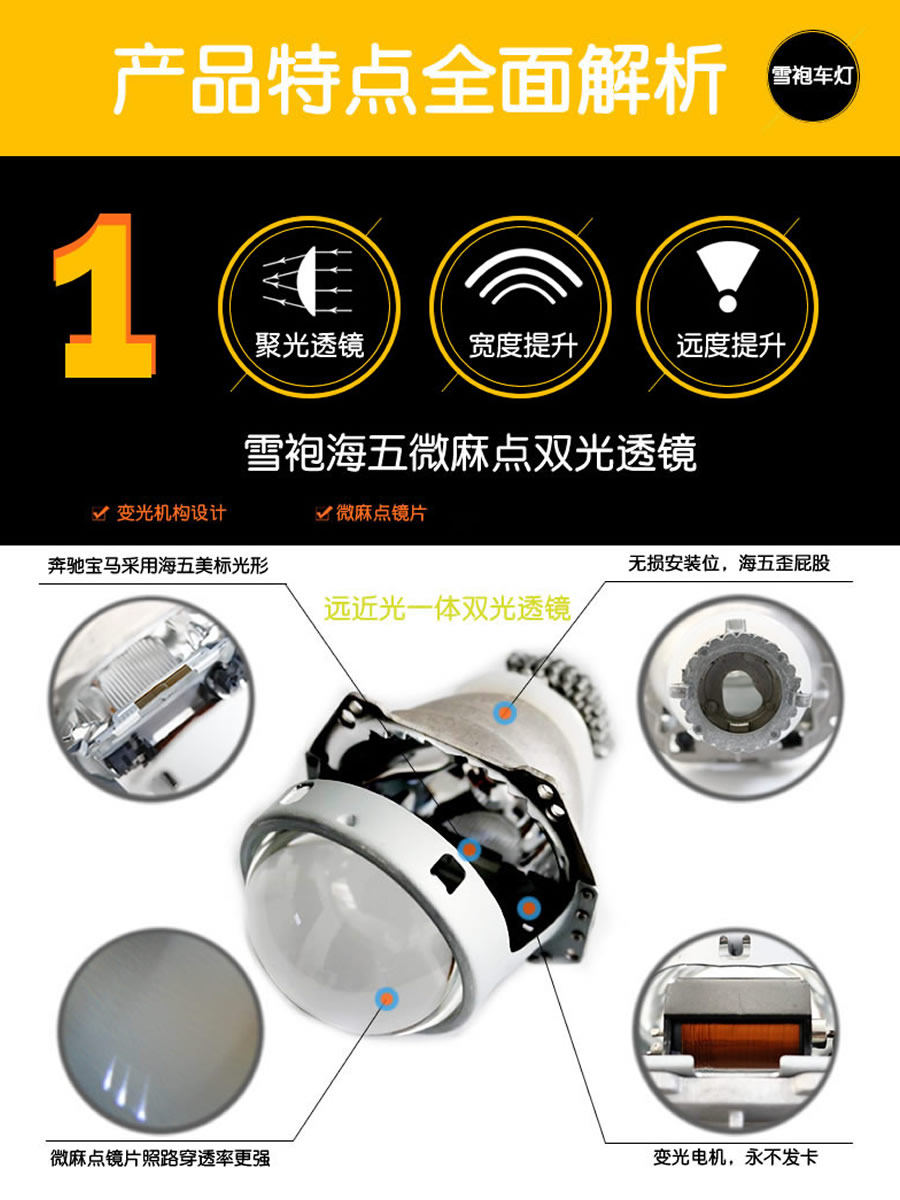 产品特点全面解析

雪袍车灯

1

聚光透镜

宽度提升

远度提升

雪袍海五微麻点双光透镜

变光机构设计

微麻点镜片

奔驰宝马采用海五美标光形

无损安装位，海五歪屁股

远近光一体双光透镜

微麻点镜片照路穿透率更强

变光电机，永不发卡