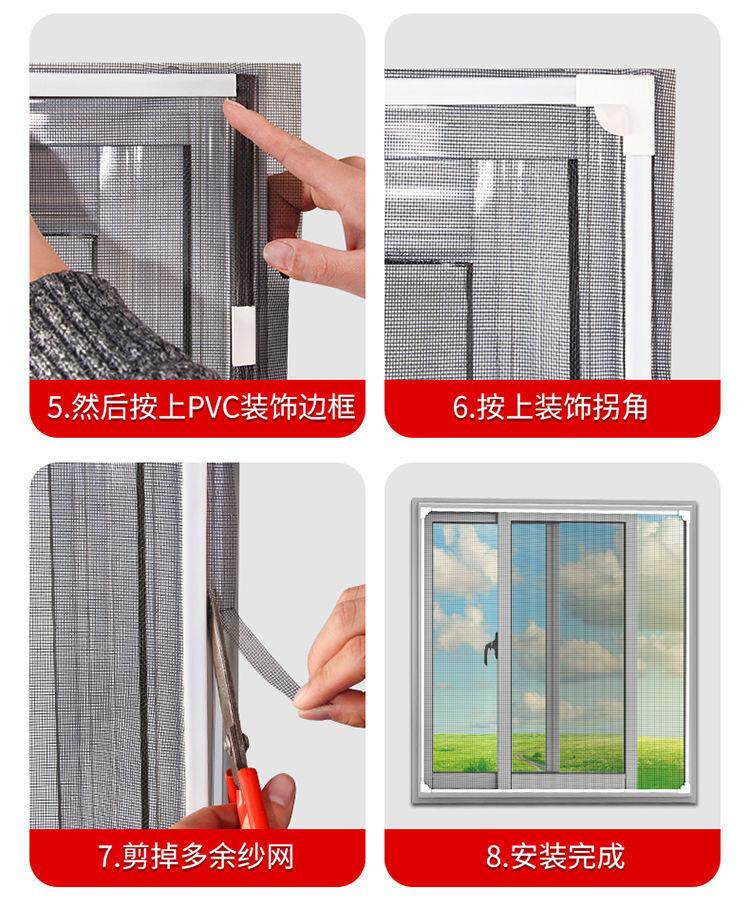 5.然后按上PVC装饰边框

6.按上装饰拐角

7.剪掉多余纱网

8.安装完成