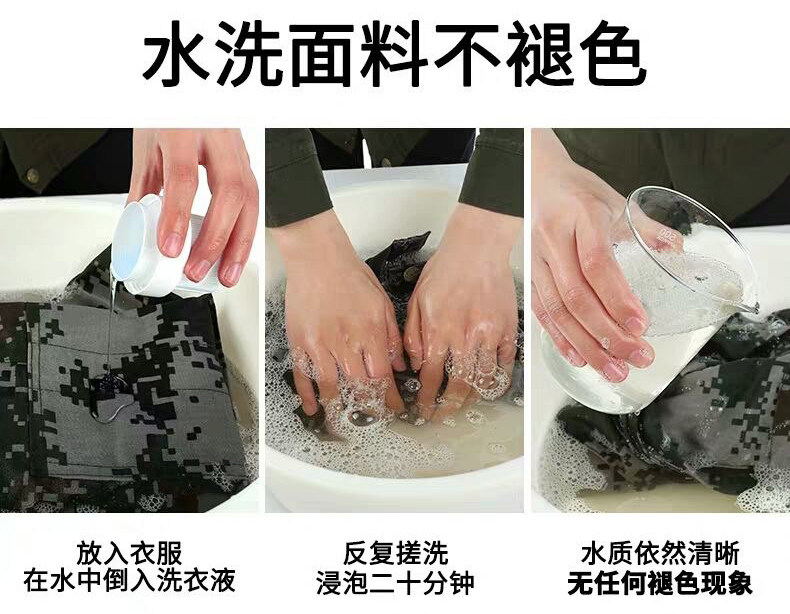 水洗面料不褪色

放入衣服
在水中倒入洗衣液

反复搓洗
浸泡二十分钟

水质依然清晰
无任何褪色现象