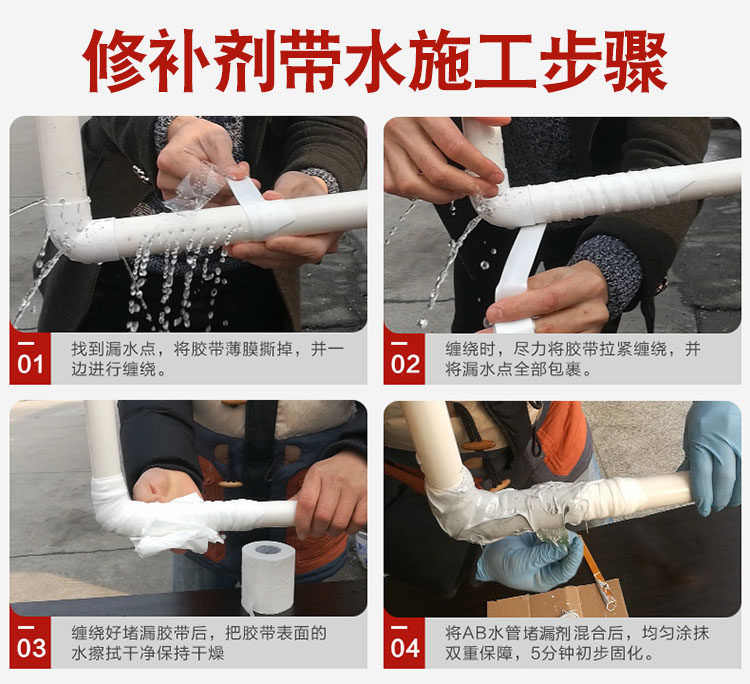 修补剂带水施工步骤

01
找到漏水点，将胶带薄膜撕掉，并一边进行缠绕。

02
缠绕时，尽力将胶带拉紧缠绕，并将漏水点全部包裹。

03
缠绕好堵漏胶带后，把胶带表面的水擦拭干净保持干燥

04
将AB水管堵漏剂混合后，均匀涂抹双重保障，5分钟初步固化。