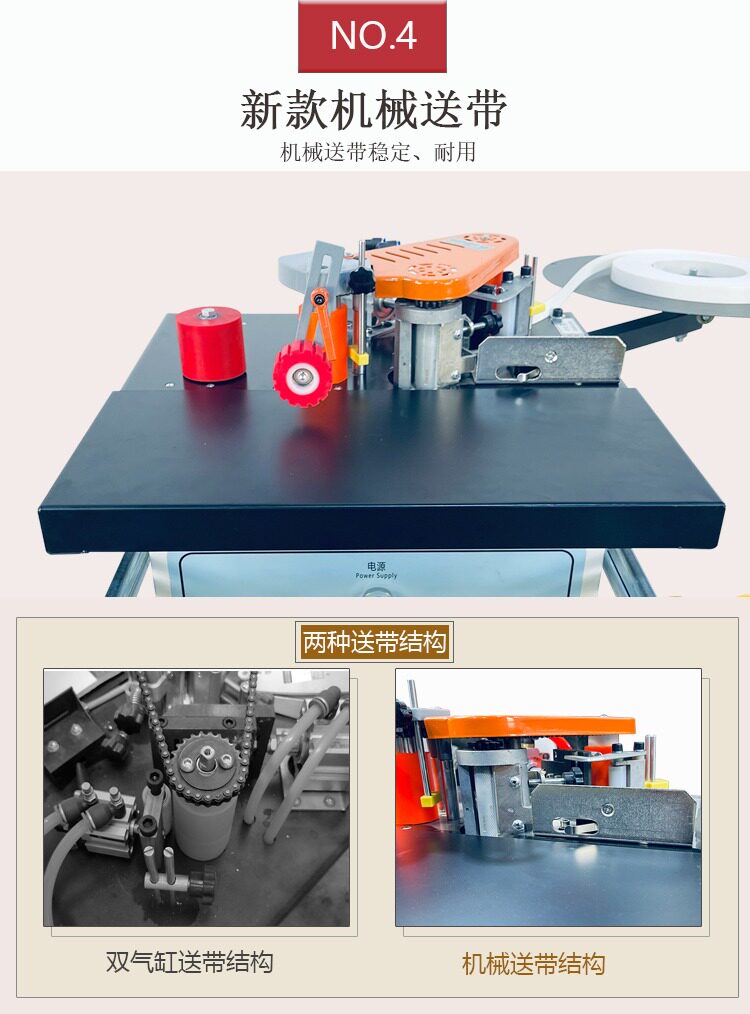 NO.4

新款机械送带

机械送带稳定、耐用

电源
Power Supply

两种送带结构

双气缸送带结构

机械送带结构