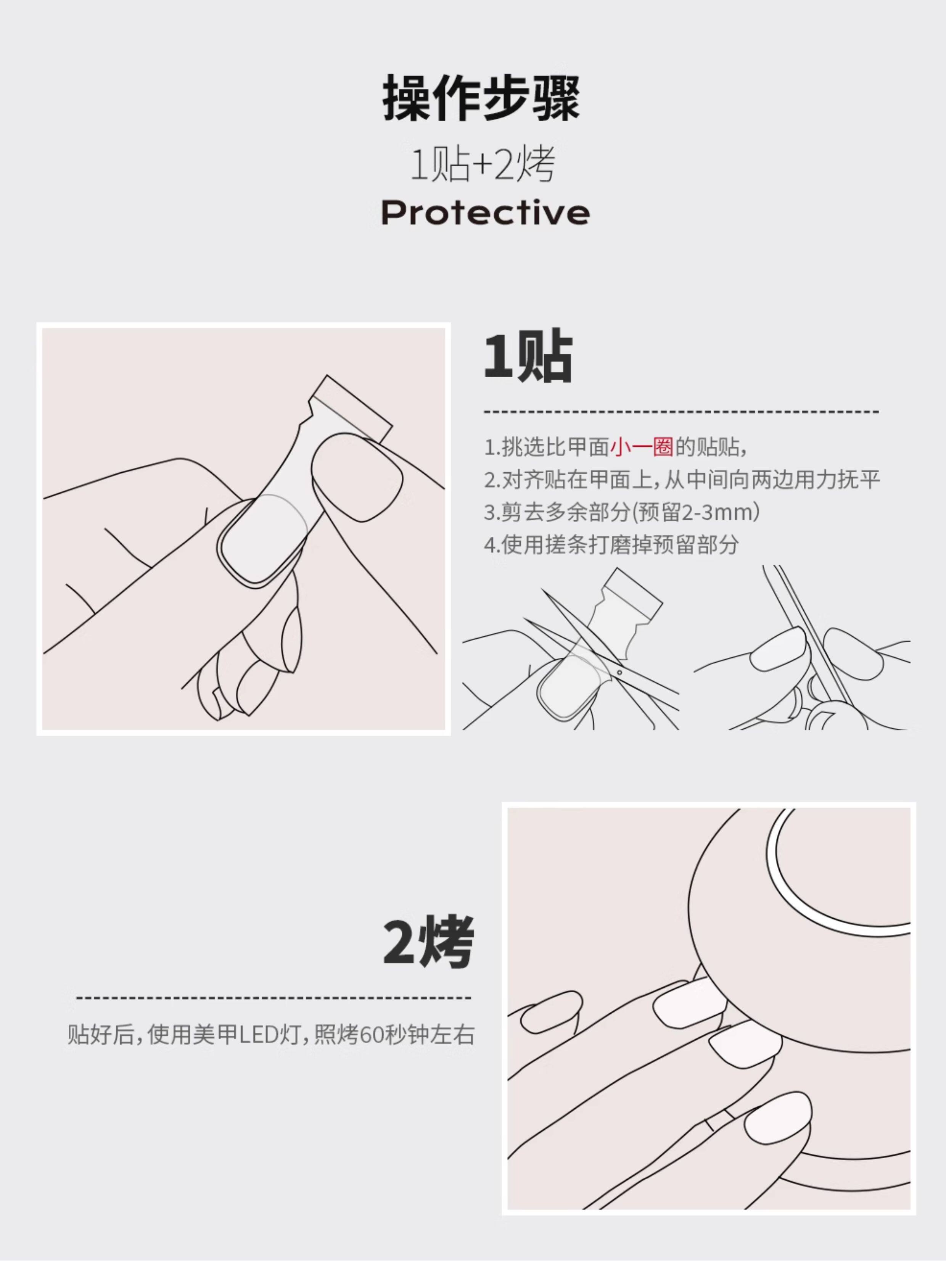 操作步骤

1贴+2烤

Protective

1贴

1.挑选比甲面小一圈的贴贴,
2.对齐贴在甲面上,从中间向两边用力抚平
3.剪去多余部分(预留2-3mm)
4.使用搓条打磨掉预留部分

2烤

贴好后,使用美甲LED灯,照烤60秒钟左右