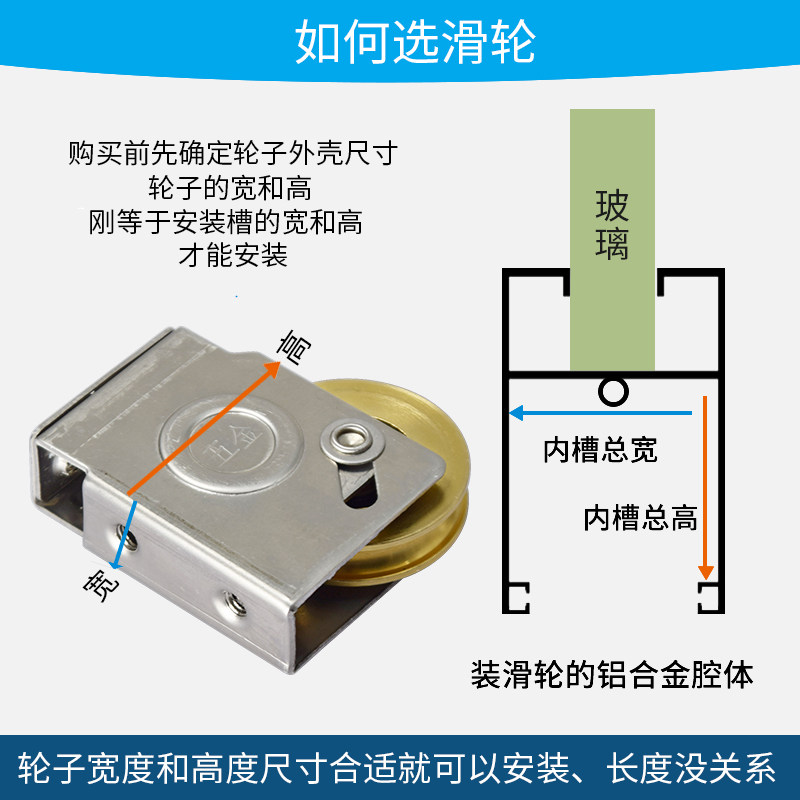 如何选滑轮

购买前先确定轮子外壳尺寸
轮子的宽和高
刚等于安装槽的宽和高
才能安装

高
五金
宽

玻璃

内槽总宽
内槽总高

装滑轮的铝合金腔体

轮子宽度和高度尺寸合适就可以安装、长度没关系