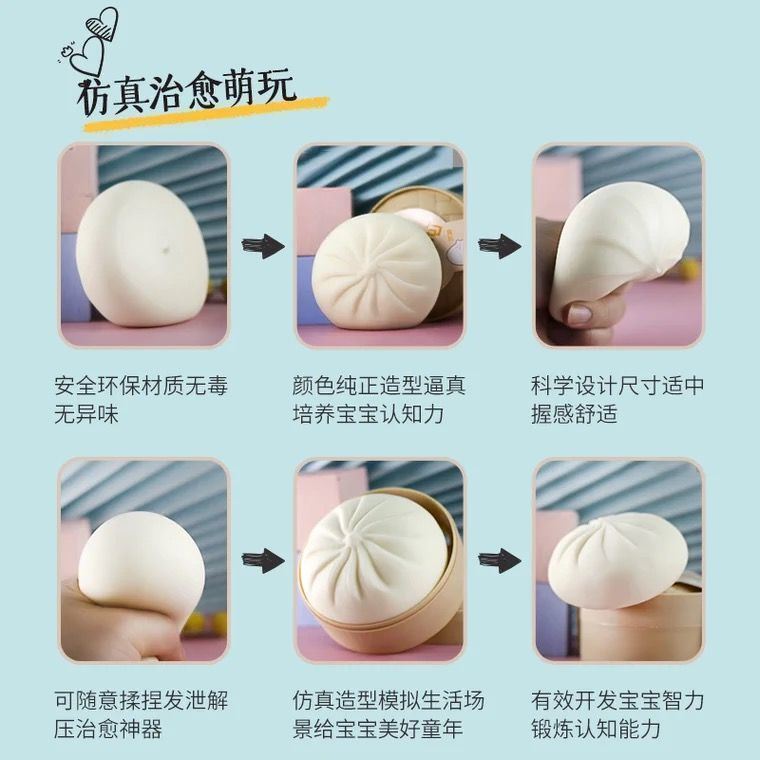 仿真治愈萌玩

安全环保材质无毒无异味

颜色纯正造型逼真培养宝宝认知力

科学设计尺寸适中握感舒适

可随意揉捏发泄解压治愈神器

仿真造型模拟生活场景给宝宝美好童年

有效开发宝宝智力锻炼认知能力