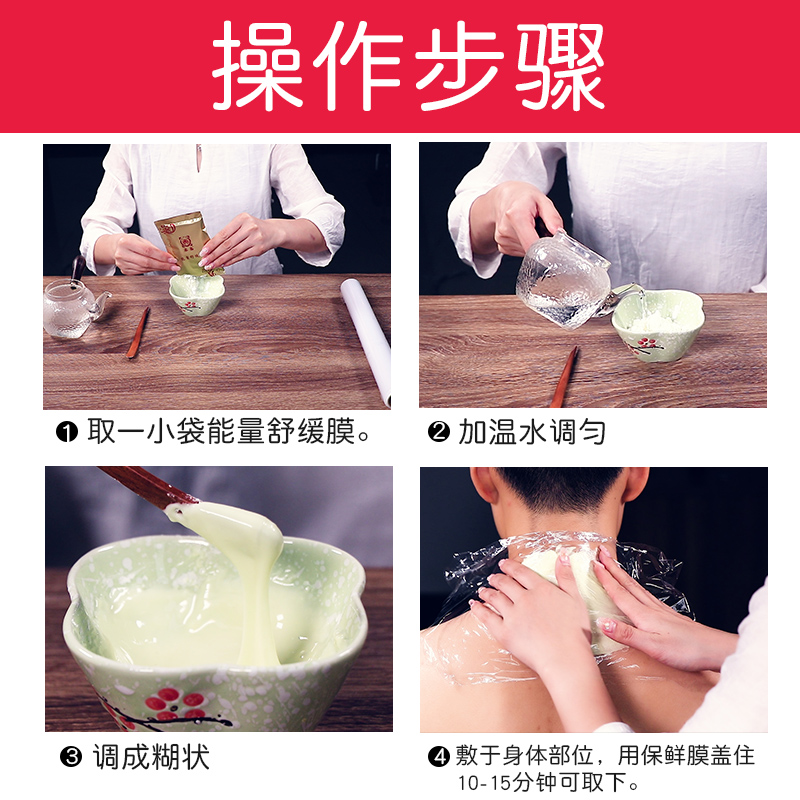 操作步骤

❶ 取一小袋能量舒缓膜。

❷ 加温水调匀

❸ 调成糊状

❹ 敷于身体部位，用保鲜膜盖住10-15分钟可取下。