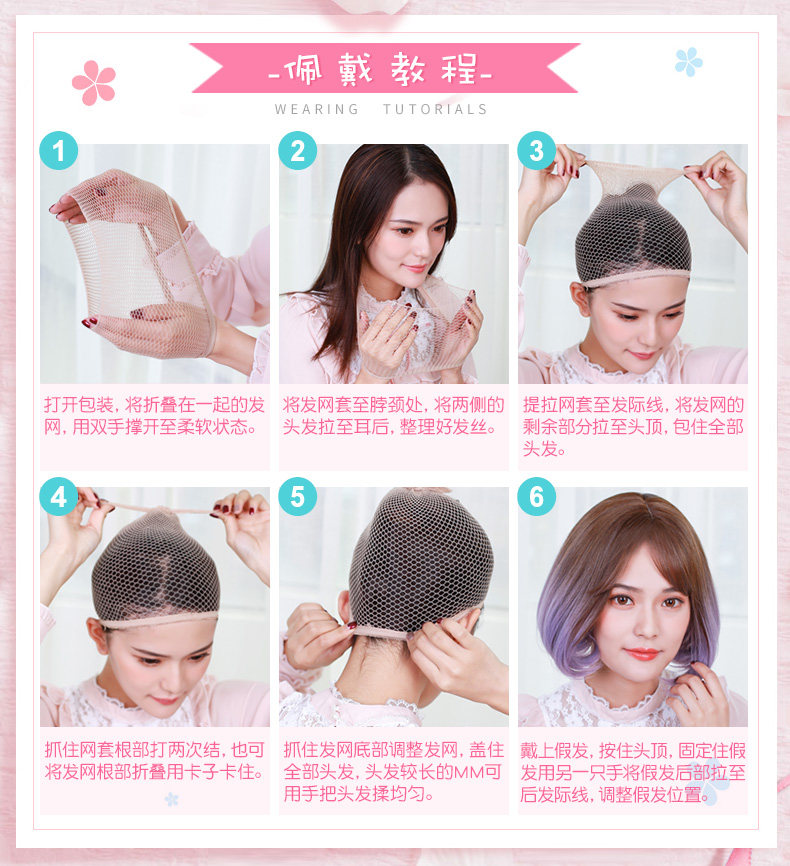 -佩戴教程-

WEARING TUTORIALS

1

打开包装，将折叠在一起的发网，用双手撑开至柔软状态。

2

将发网套至脖颈处，将两侧的头发拉至耳后，整理好发丝。

3

提拉网套至发际线，将发网的剩余部分拉至头顶，包住全部头发。

4

抓住网套根部打两次结，也可将发网根部折叠用卡子卡住。

5

抓住发网底部调整发网，盖住全部头发，头发较长的MM可用手把头发揉均匀。

6

戴上假发，按住头顶，固定住假发用另一只手将假发后部拉至后发际线，调整假发位置。