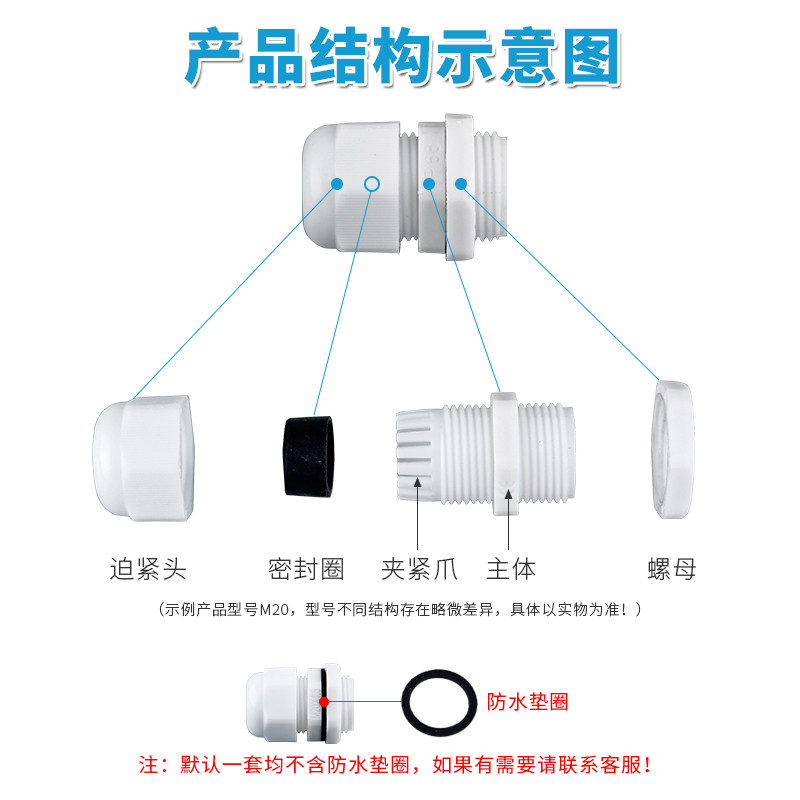 产品结构示意图

迫紧头　密封圈　夹紧爪　主体　螺母

（示例产品型号M20，型号不同结构存在略微差异，具体以实物为准！）

防水垫圈

注：默认一套均不含防水垫圈，如果有需要请联系客服！