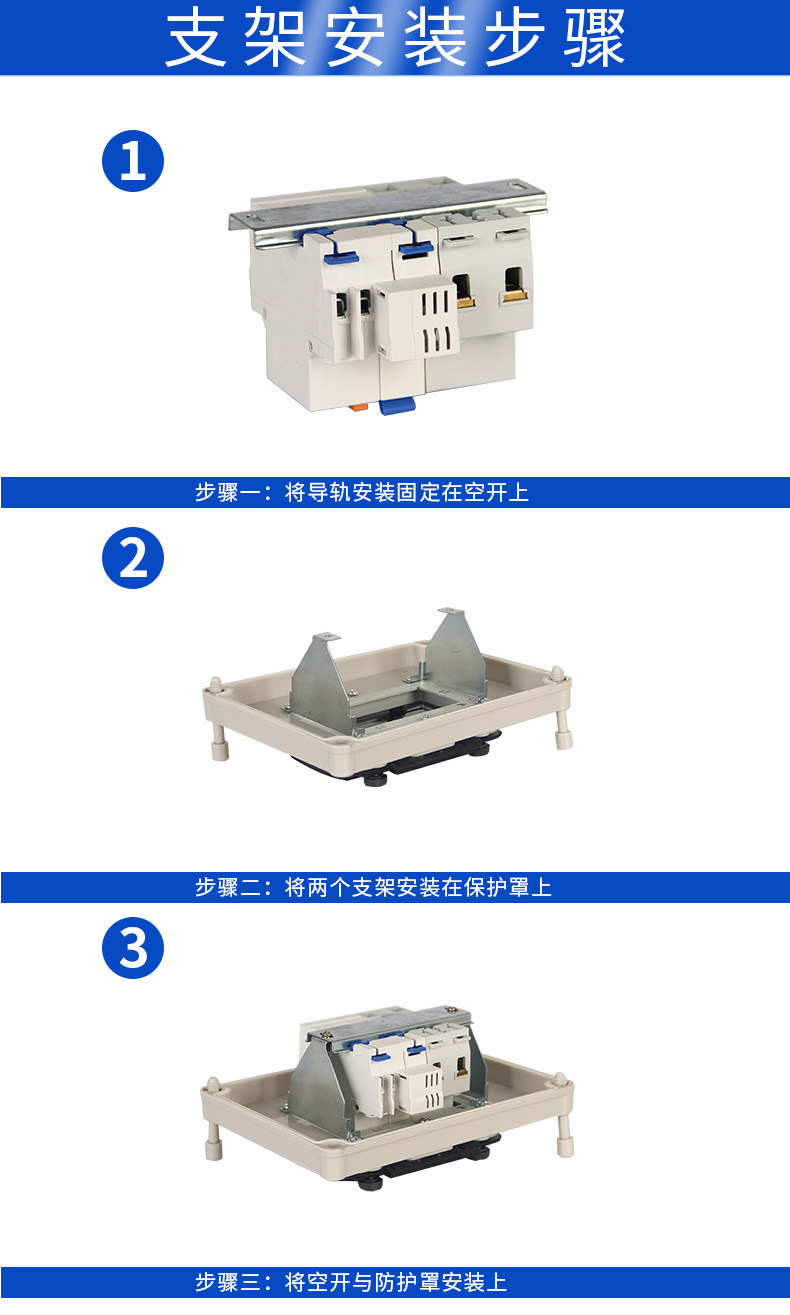 支架安装步骤

1

步骤一：将导轨安装固定在空开上

2

步骤二：将两个支架安装在保护罩上

3

步骤三：将空开与防护罩安装上