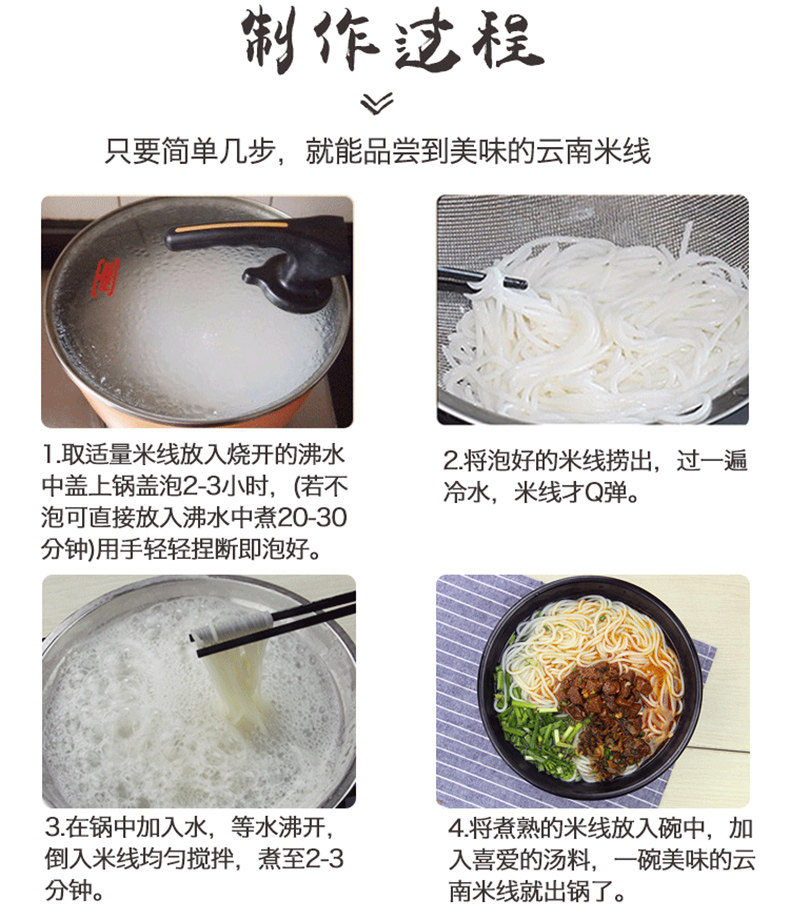 制作过程

只要简单几步，就能品尝到美味的云南米线

1.取适量米线放入烧开的沸水中盖上锅盖泡2-3小时，(若不泡可直接放入沸水中煮20-30分钟)用手轻轻捏断即泡好。

2.将泡好的米线捞出，过一遍冷水，米线才Q弹。

3.在锅中加入水，等水沸开，倒入米线均匀搅拌，煮至2-3分钟。

4.将煮熟的米线放入碗中，加入喜爱的汤料，一碗美味的云南米线就出锅了。