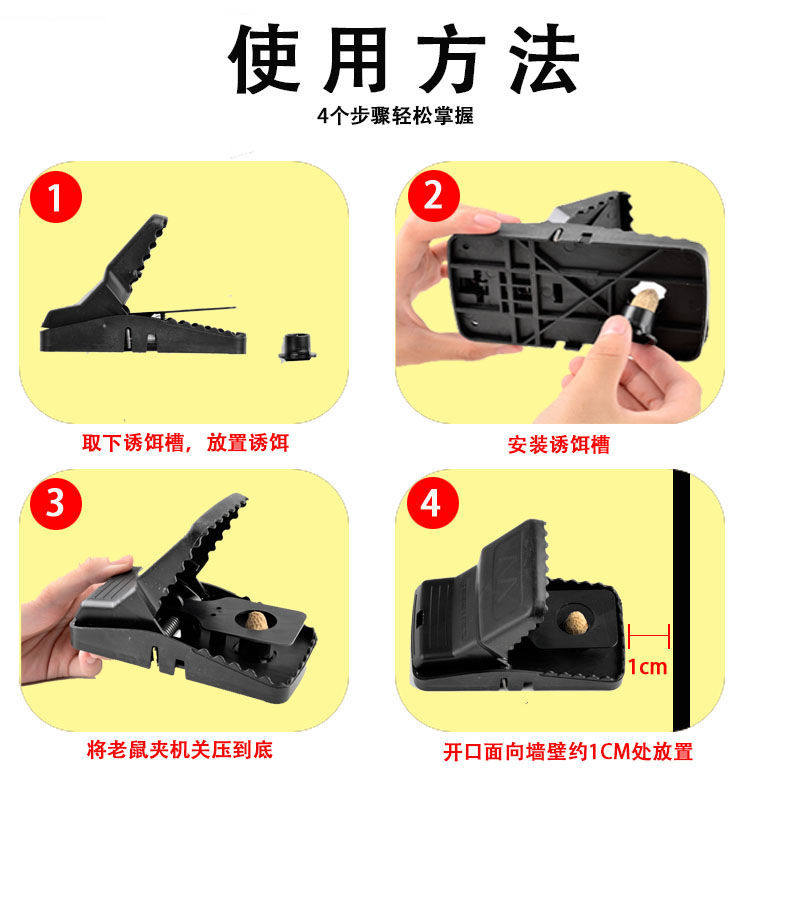 使用方法
4个步骤轻松掌握

1
取下诱饵槽，放置诱饵

2
安装诱饵槽

3
将老鼠夹机关压到底

4
1cm
开口面向墙壁约1CM处放置