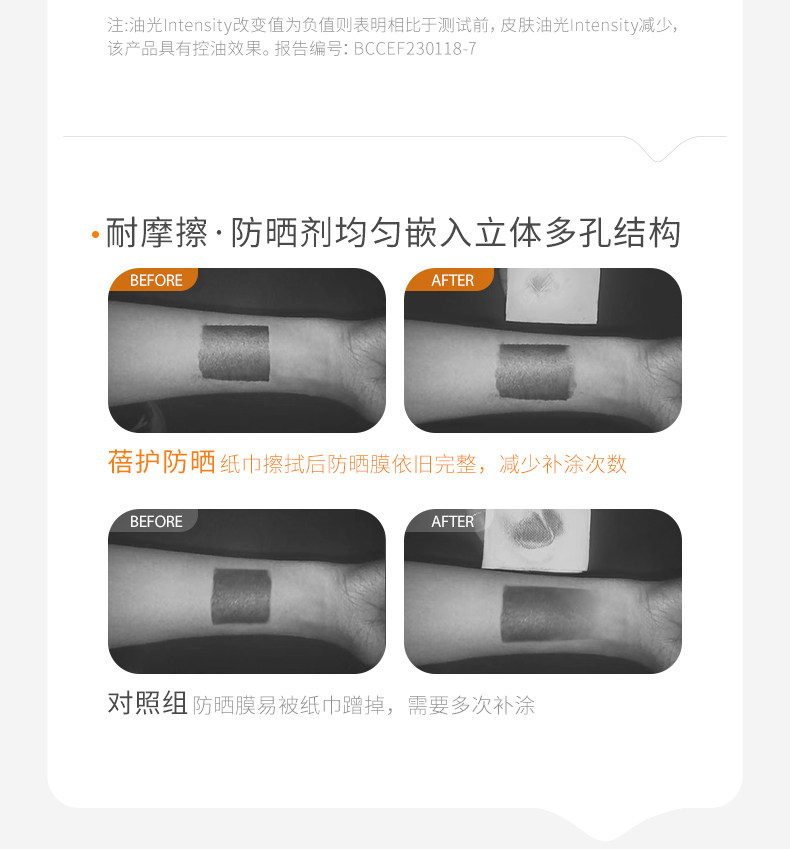 注:油光Intensity改变值为负值则表明相比于测试前，皮肤油光Intensity减少，该产品具有控油效果。报告编号: BCCEF230118-7

·耐摩擦·防晒剂均匀嵌入立体多孔结构

BEFORE

AFTER

蓓护防晒 纸巾擦拭后防晒膜依旧完整，减少补涂次数

BEFORE

AFTER

对照组 防晒膜易被纸巾蹭掉，需要多次补涂