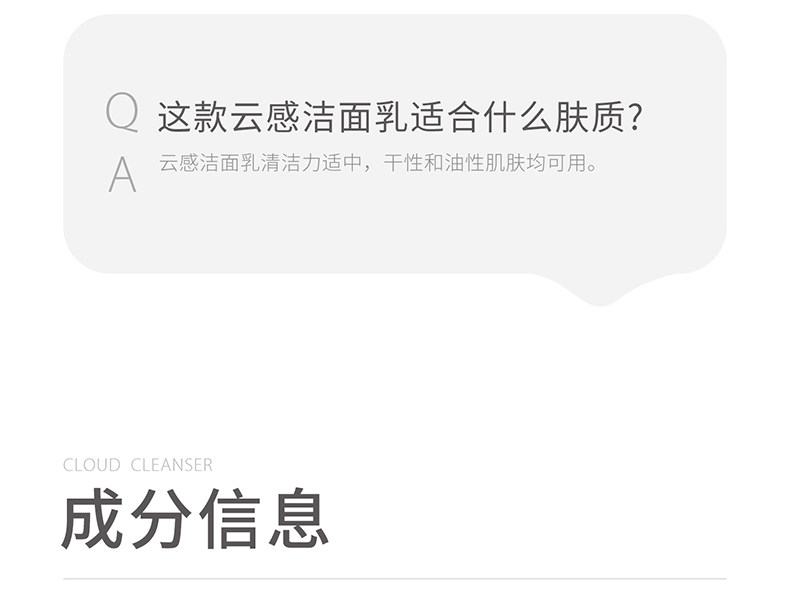 Q 这款云感洁面乳适合什么肤质?
A 云感洁面乳清洁力适中，干性和油性肌肤均可用。

CLOUD CLEANSER
成分信息