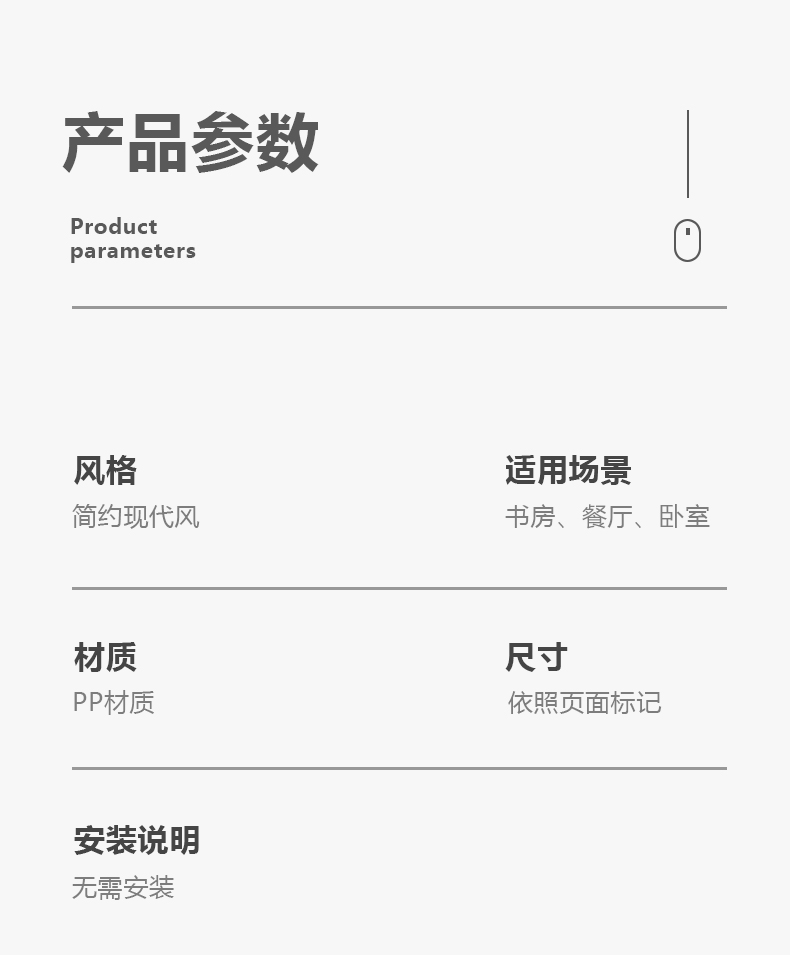 产品参数

Product
parameters

风格
简约现代风

适用场景
书房、餐厅、卧室

材质
PP材质

尺寸
依照页面标记

安装说明
无需安装